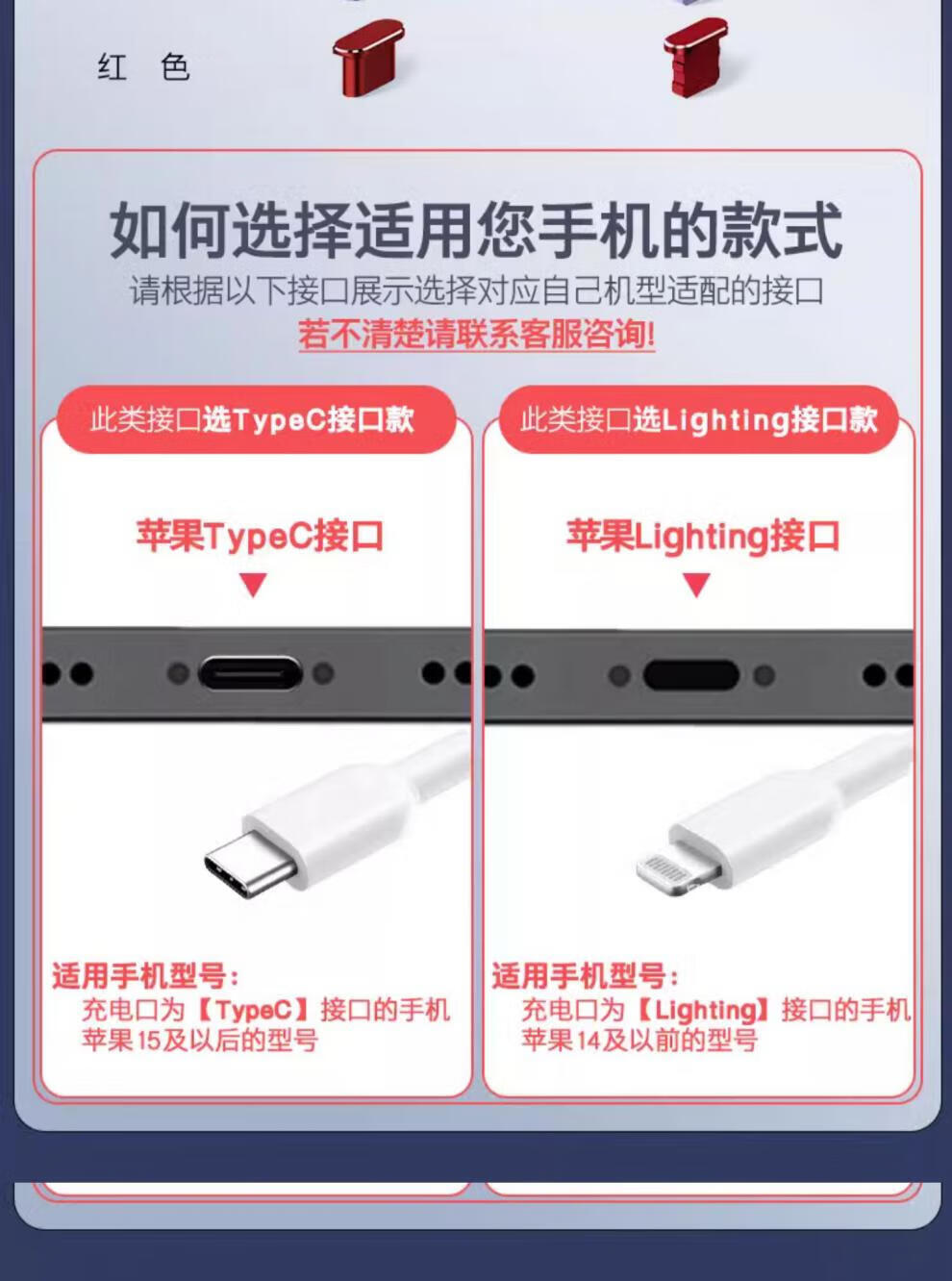 红 色

如何选择适用您手机的款式

请根据以下接口展示选择对应自己机型适配的接口

若不清楚请联系客服咨询!

此类接口选TypeC接口款

苹果TypeC接口

适用手机型号:
充电口为【TypeC】接口的手机
苹果15及以后的型号

此类接口选Lighting接口款

苹果Lighting接口

适用手机型号:
充电口为【Lighting】接口的手机
苹果14及以前的型号