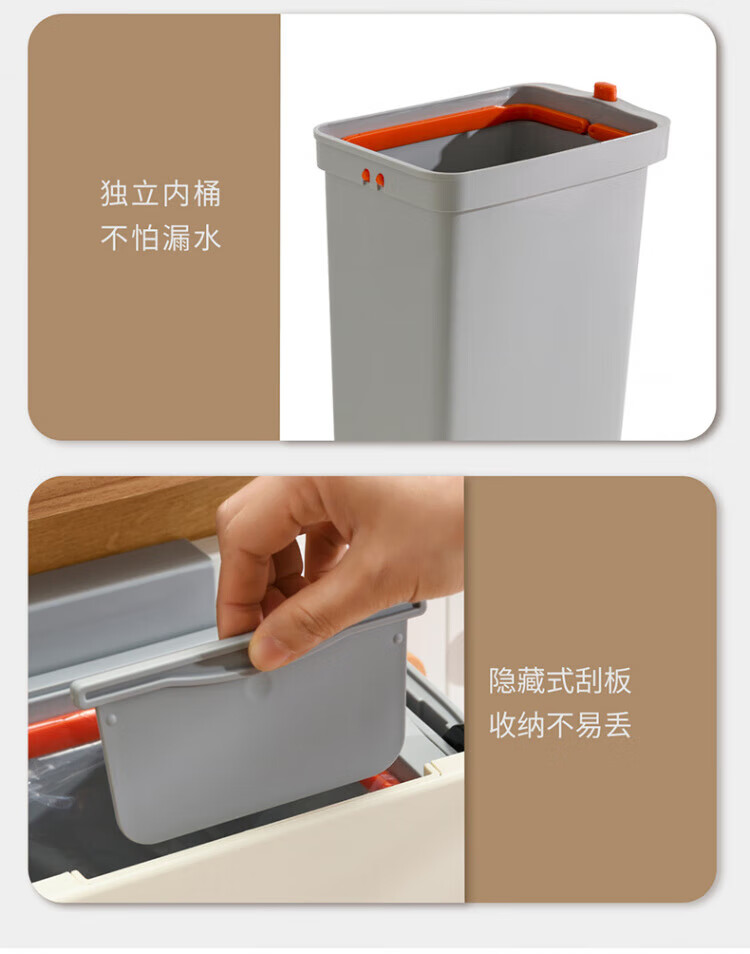 独立内桶
不怕漏水

隐藏式刮板
收纳不易丢