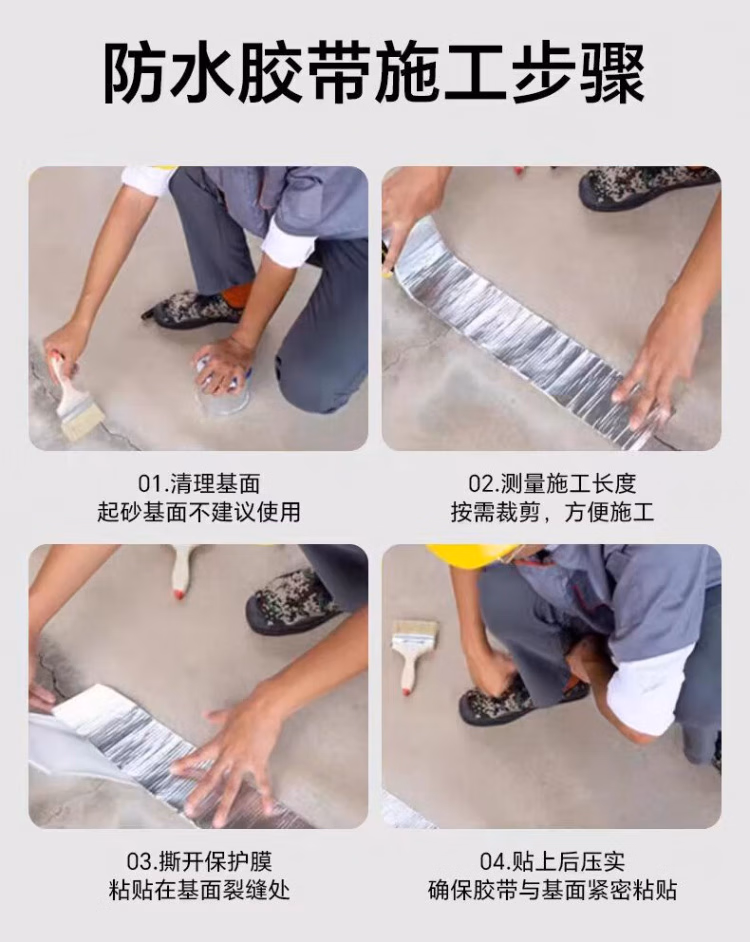 防水胶带施工步骤

01.清理基面
起砂基面不建议使用

02.测量施工长度
按需裁剪，方便施工

03.撕开保护膜
粘贴在基面裂缝处

04.贴上后压实
确保胶带与基面紧密粘贴