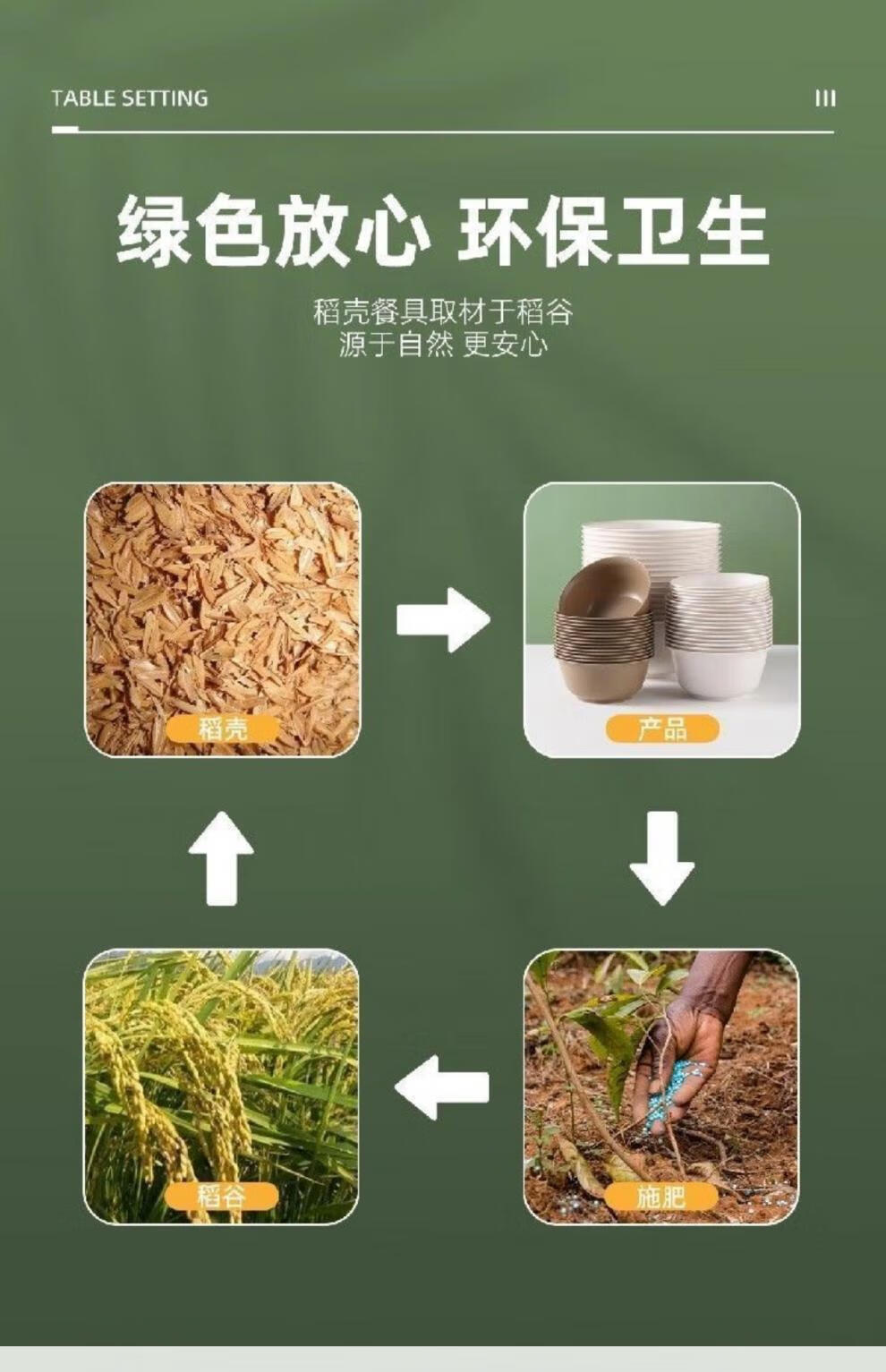 TABLE SETTING

III

绿色放心 环保卫生

稻壳餐具取材于稻谷
源于自然 更安心

稻壳

产品

稻谷

施肥