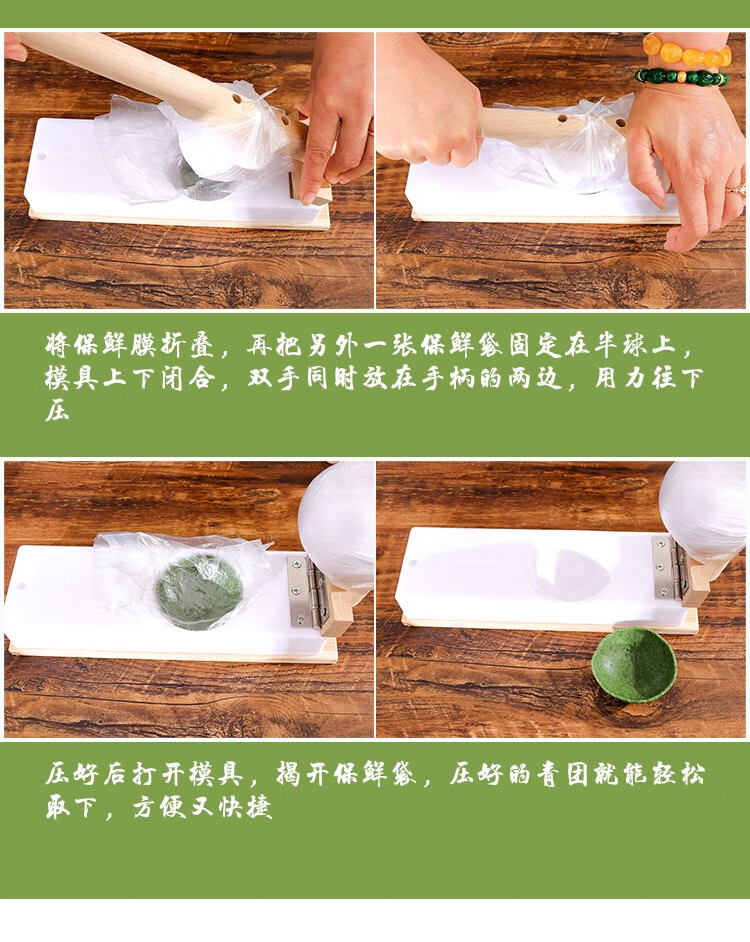 将保鲜膜折叠，再把另外一张保鲜袋固定在半球上，模具上下闭合，双手同时放在手柄的两边，用力往下压

压好后打开模具，揭开保鲜袋，压好的青团就能轻松取下，方便又快捷