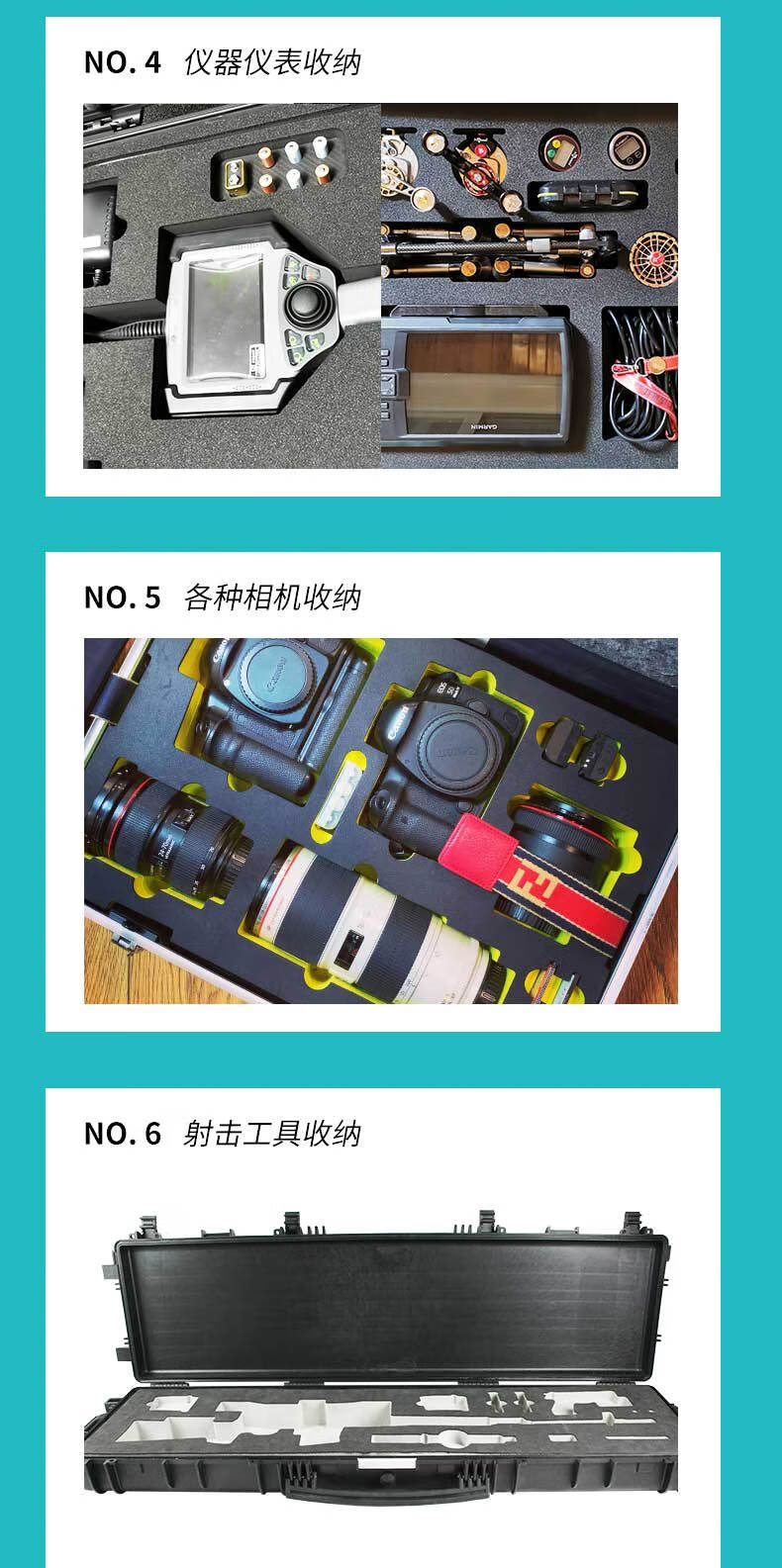 NO. 4 仪器仪表收纳

GARMIN

NO. 5 各种相机收纳

Canon

Canon

NO. 6 射击工具收纳