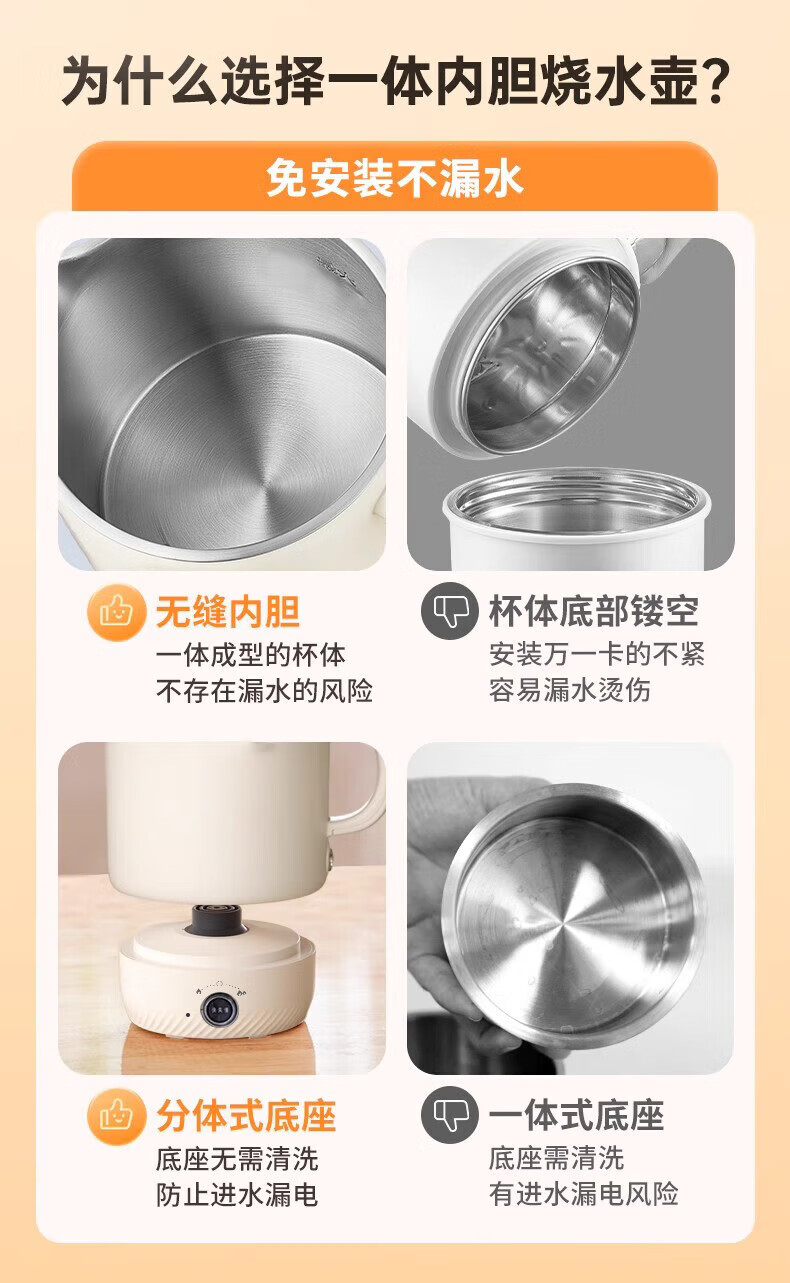 为什么选择一体内胆烧水壶？

免安装不漏水

无缝内胆
一体成型的杯体
不存在漏水的风险

杯体底部镂空
安装万一卡的不紧
容易漏水烫伤

分体式底座
底座无需清洗
防止进水漏电

一体式底座
底座需清洗
有进水漏电风险