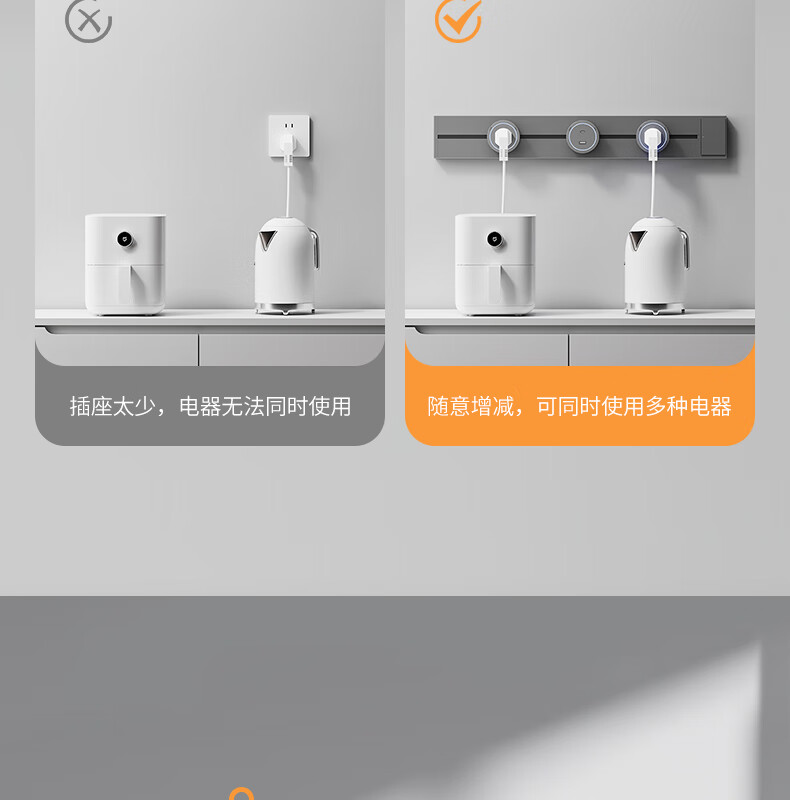 插座太少，电器无法同时使用

随意增减，可同时使用多种电器