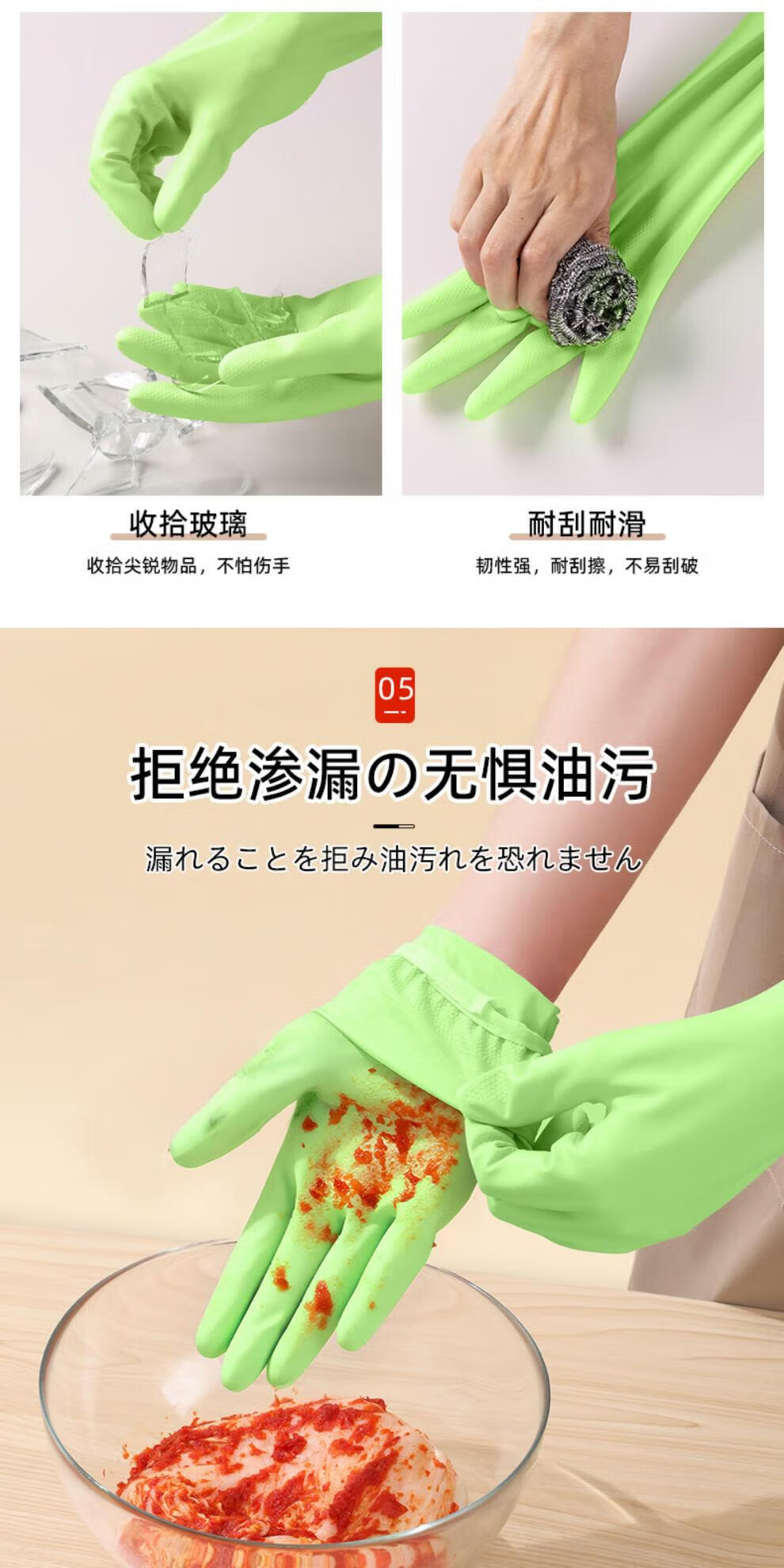 收拾玻璃

收拾尖锐物品，不怕伤手

耐刮耐滑

韧性强，耐刮擦，不易刮破

05

拒绝渗漏の无惧油污

漏れることを拒み油汚れを恐れません