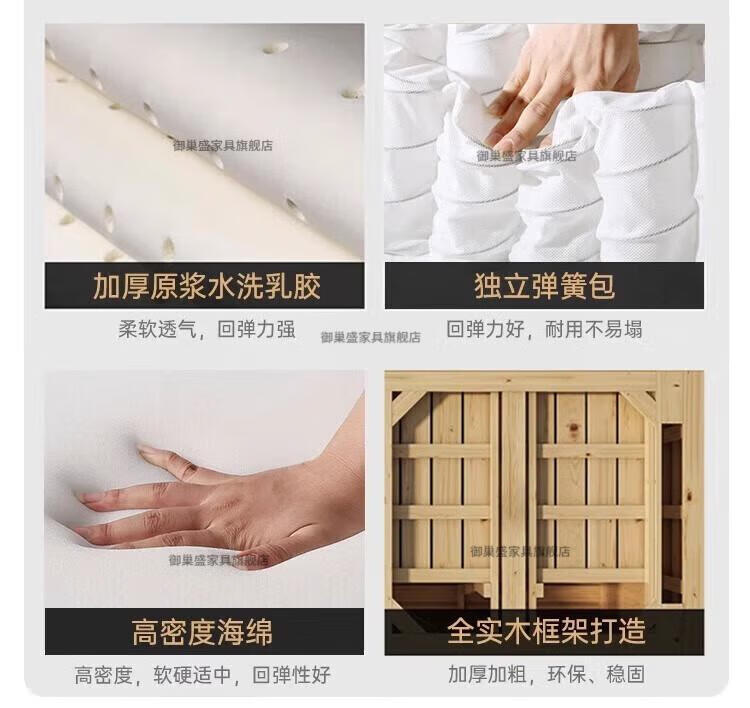 御巢盛家具旗舰店

加厚原浆水洗乳胶

柔软透气，回弹力强

御巢盛家具旗舰店

独立弹簧包

回弹力好，耐用不易塌

御巢盛家具旗舰店

御巢盛家具旗舰店

高密度海绵

高密度，软硬适中，回弹性好

御巢盛家具旗舰店

全实木框架打造

加厚加粗，环保、稳固