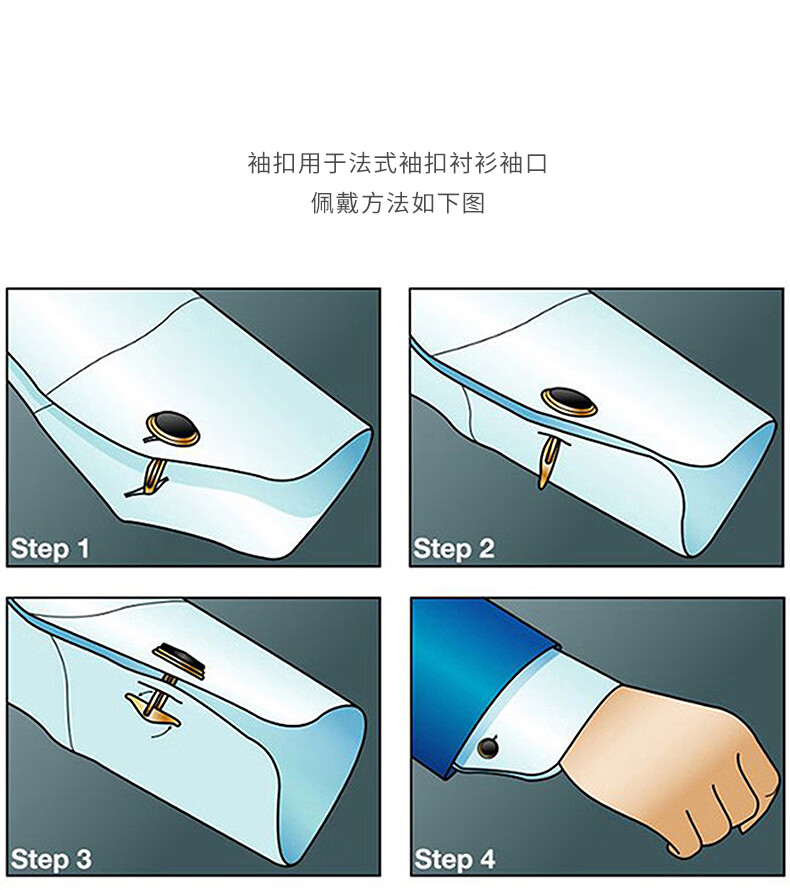 袖扣用于法式袖扣衬衫袖口
佩戴方法如下图

Step 1

Step 2

Step 3

Step 4