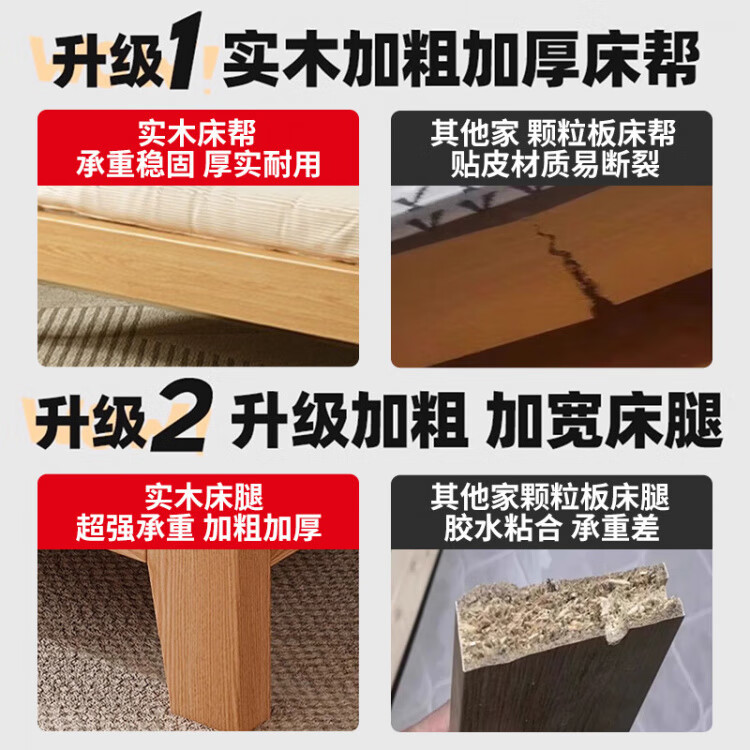 升级1 实木加粗加厚床帮

实木床帮
承重稳固 厚实耐用

其他家 颗粒板床帮
贴皮材质易断裂

升级2 升级加粗 加宽床腿

实木床腿
超强承重 加粗加厚

其他家颗粒板床腿
胶水粘合 承重差