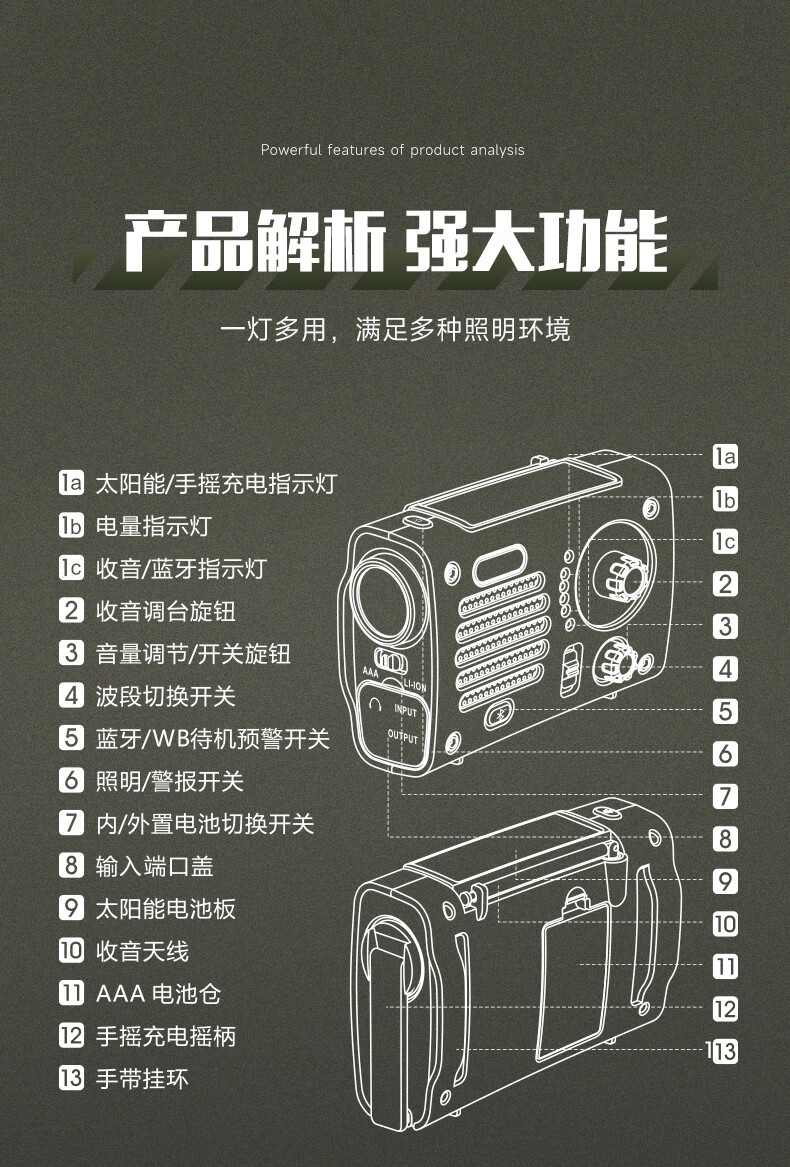 Powerful features of product analysis

产品解析 强大功能

一灯多用，满足多种照明环境

1a 太阳能/手摇充电指示灯
1b 电量指示灯
1c 收音/蓝牙指示灯
2 收音调台旋钮
3 音量调节/开关旋钮
4 波段切换开关
5 蓝牙/WB待机预警开关
6 照明/警报开关
7 内/外置电池切换开关
8 输入端口盖
9 太阳能电池板
10 收音天线
11 AAA 电池仓
12 手摇充电摇柄
13 手带挂环

AAA
LI-ION
INPUT
OUTPUT

1a
1b
1c
2
3
4
5
6
7
8
9
10
11
12
13