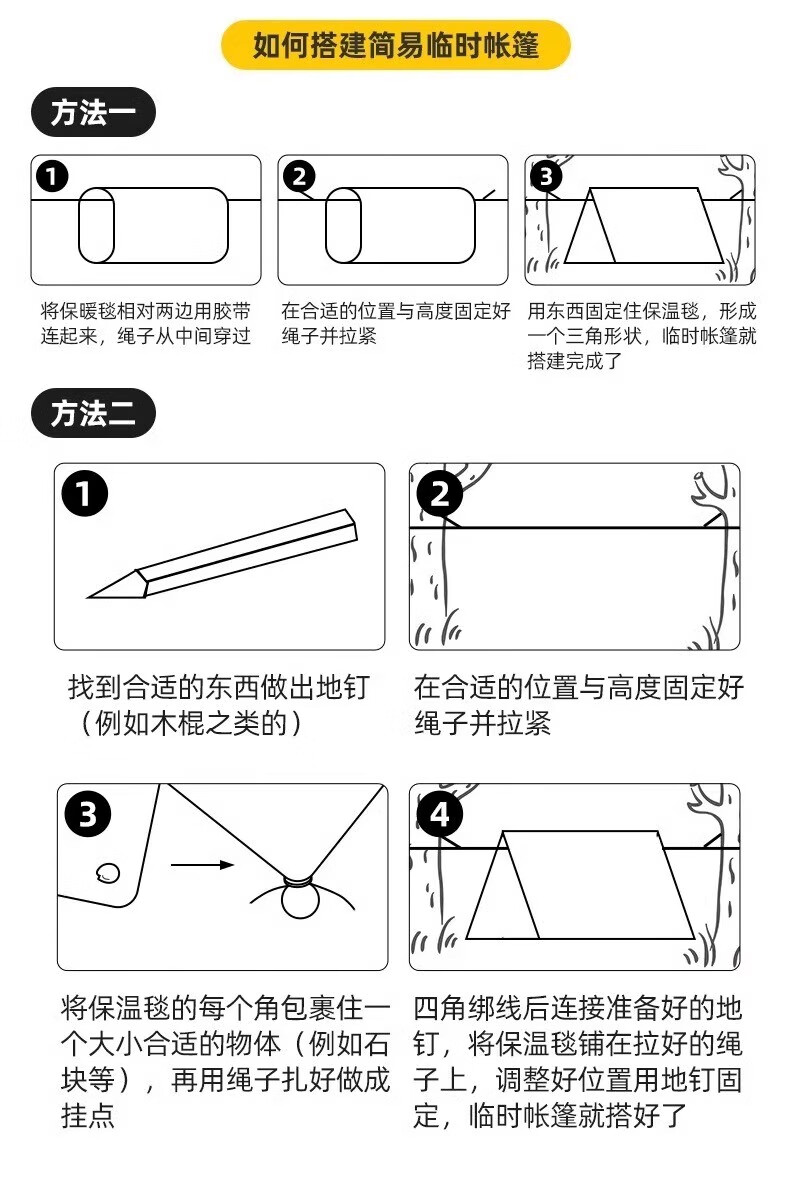 如何搭建简易临时帐篷

方法一

1

将保暖毯相对两边用胶带连起来，绳子从中间穿过

2

在合适的位置与高度固定好绳子并拉紧

3

用东西固定住保温毯，形成一个三角形状，临时帐篷就搭建完成了

方法二

1

找到合适的东西做出地钉（例如木棍之类的）

2

在合适的位置与高度固定好绳子并拉紧

3

将保温毯的每个角包裹住一个大小合适的物体（例如石块等），再用绳子扎好做成挂点

4

四角绑线后连接准备好的地钉，将保温毯铺在拉好的绳子上，调整好位置用地钉固定，临时帐篷就搭好了