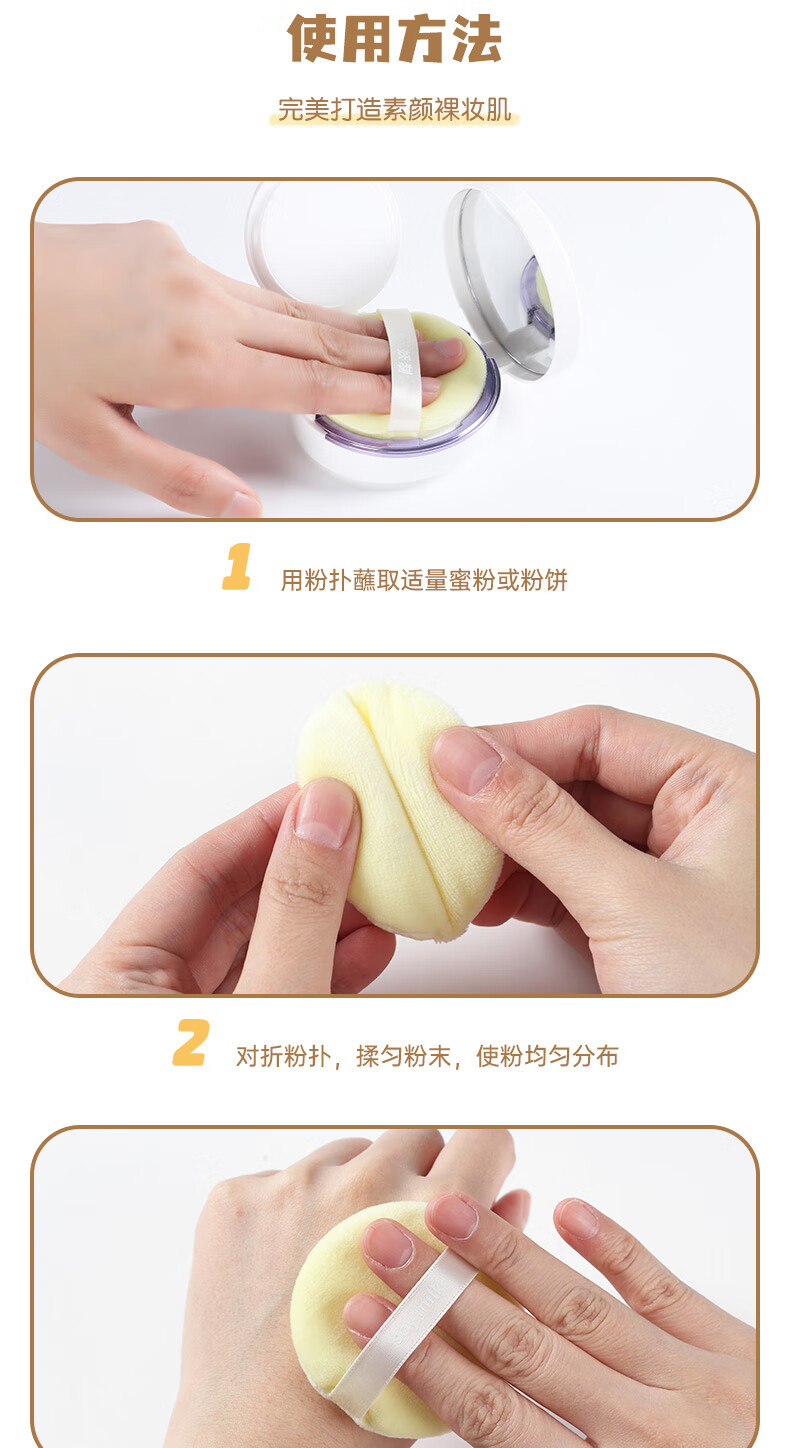 使用方法

完美打造素颜裸妆肌

1 用粉扑蘸取适量蜜粉或粉饼

2 对折粉扑，揉匀粉末，使粉均匀分布