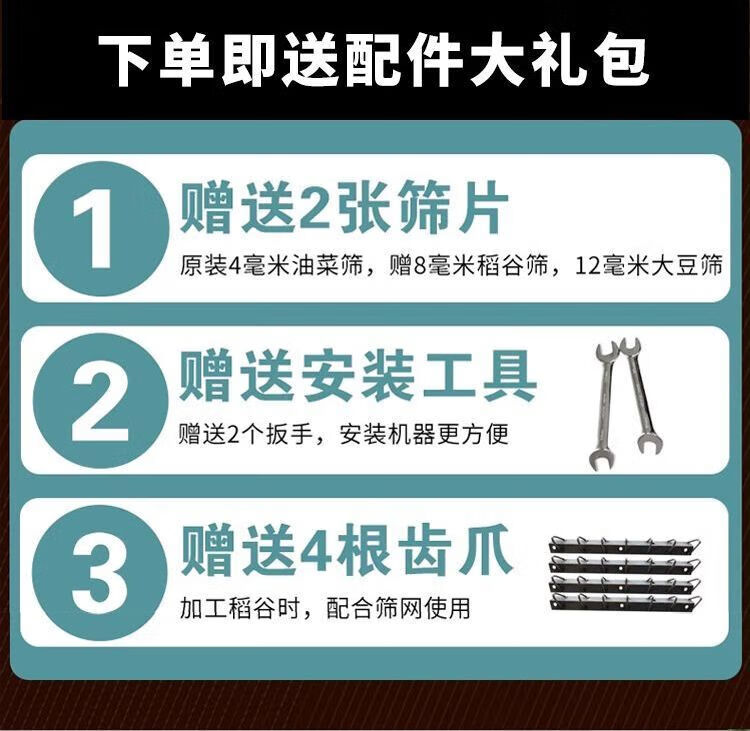 下单即送配件大礼包

1 赠送2张筛片

原装4毫米油菜筛，赠8毫米稻谷筛，12毫米大豆筛

2 赠送安装工具

赠送2个扳手，安装机器更方便

3 赠送4根齿爪

加工稻谷时，配合筛网使用