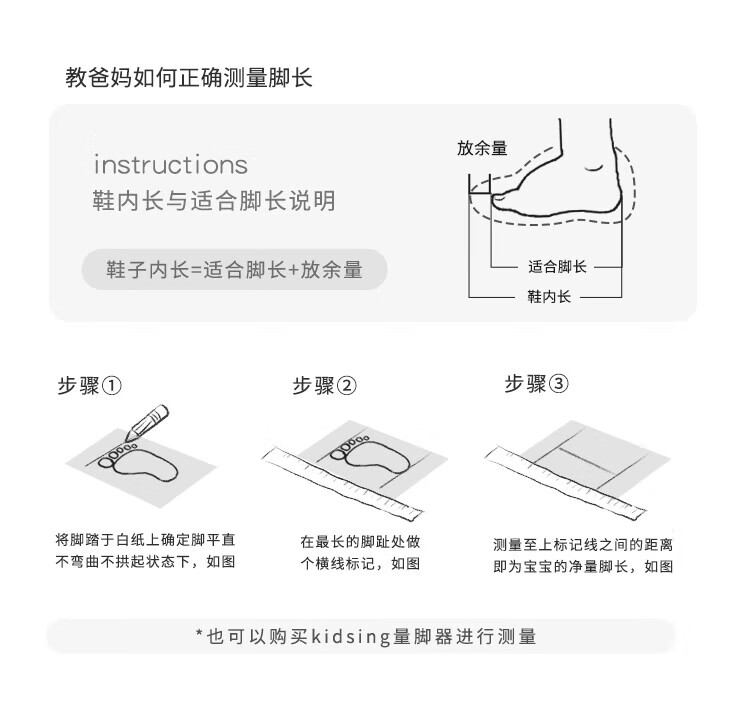 教爸妈如何正确测量脚长

instructions
鞋内长与适合脚长说明

鞋子内长=适合脚长+放余量

放余量

适合脚长

鞋内长

步骤①

将脚踏于白纸上确定脚平直不弯曲不拱起状态下，如图

步骤②

在最长的脚趾处做个横线标记，如图

步骤③

测量至上标记线之间的距离即为宝宝的净量脚长，如图

*也可以购买kidsing量脚器进行测量