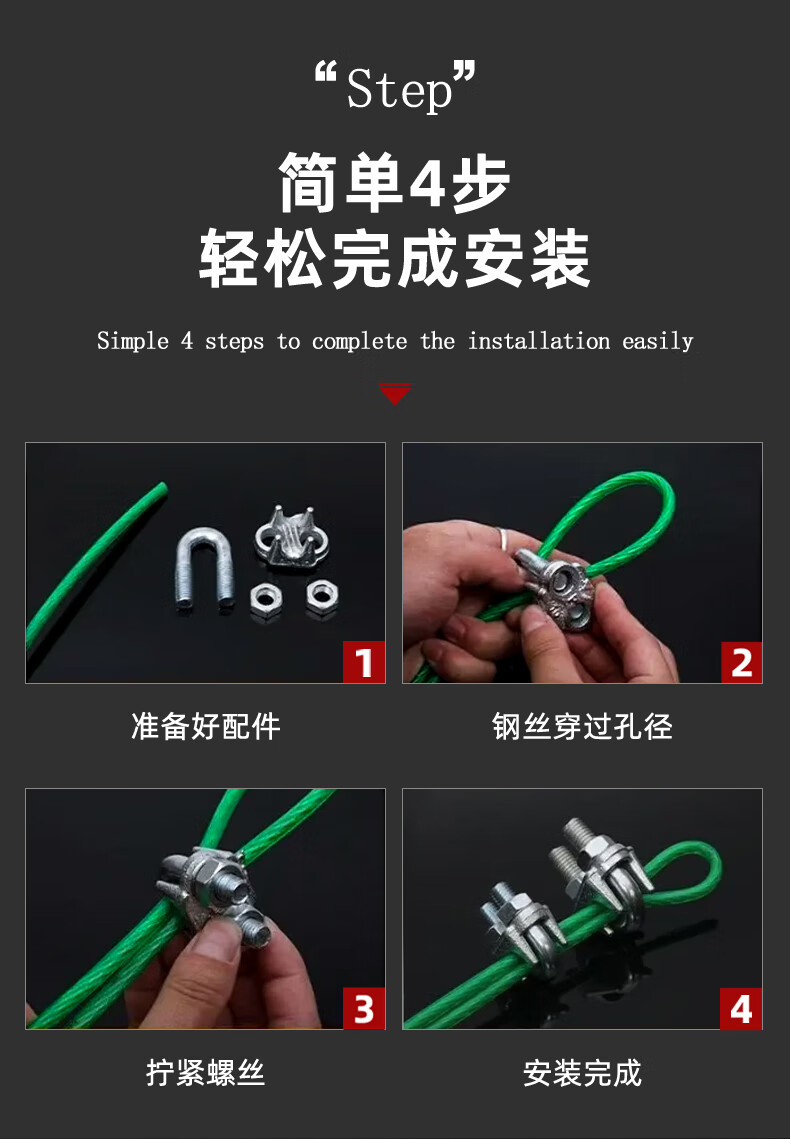 “Step”

简单4步
轻松完成安装

Simple 4 steps to complete the installation easily

1
准备好配件

2
钢丝穿过孔径

3
拧紧螺丝

4
安装完成