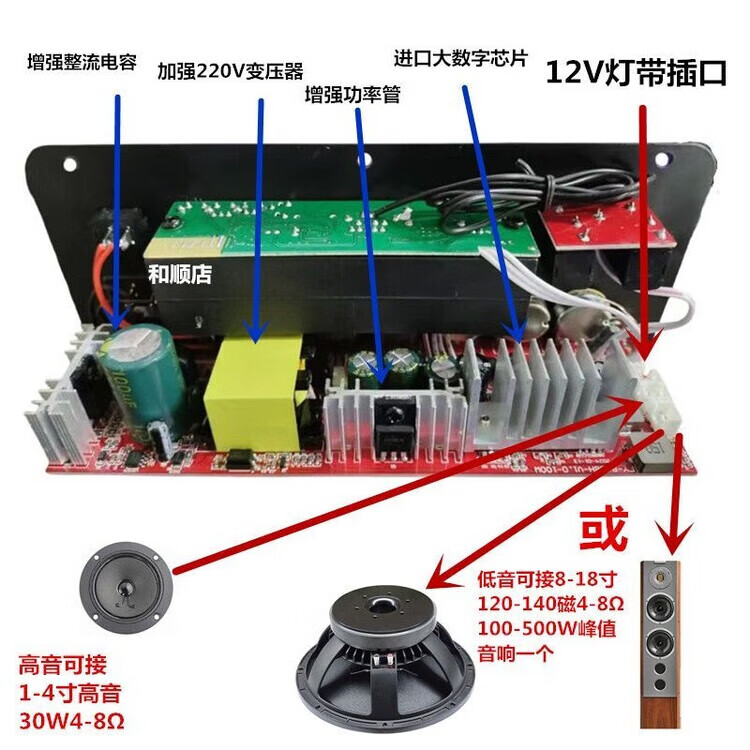 增强整流电容

加强220V变压器

增强功率管

进口大数字芯片

12V灯带插口

和顺店

或

低音可接8-18寸
120-140磁4-8Ω
100-500W峰值
音响一个

高音可接
1-4寸高音
30W4-8Ω