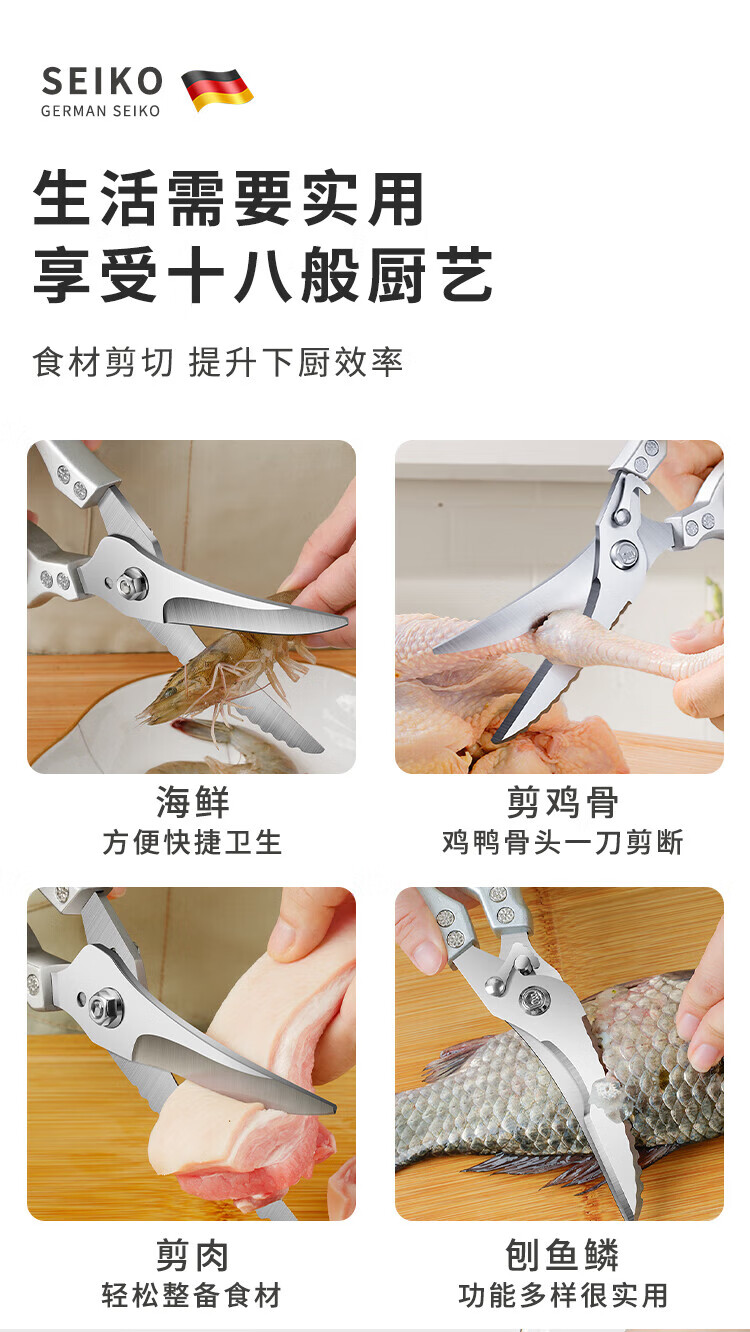 SEIKO
GERMAN SEIKO

生活需要实用
享受十八般厨艺

食材剪切 提升下厨效率

海鲜
方便快捷卫生

剪鸡骨
鸡鸭骨头一刀剪断

剪肉
轻松整备食材

刨鱼鳞
功能多样很实用