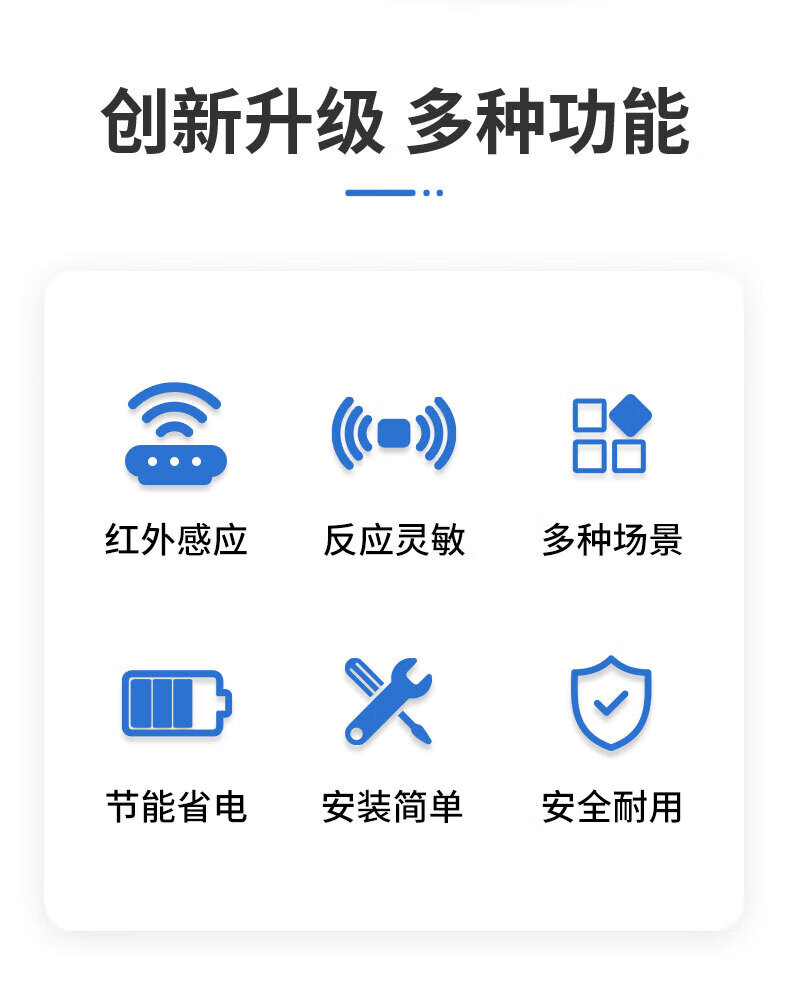 创新升级 多种功能

红外感应

反应灵敏

多种场景

节能省电

安装简单

安全耐用