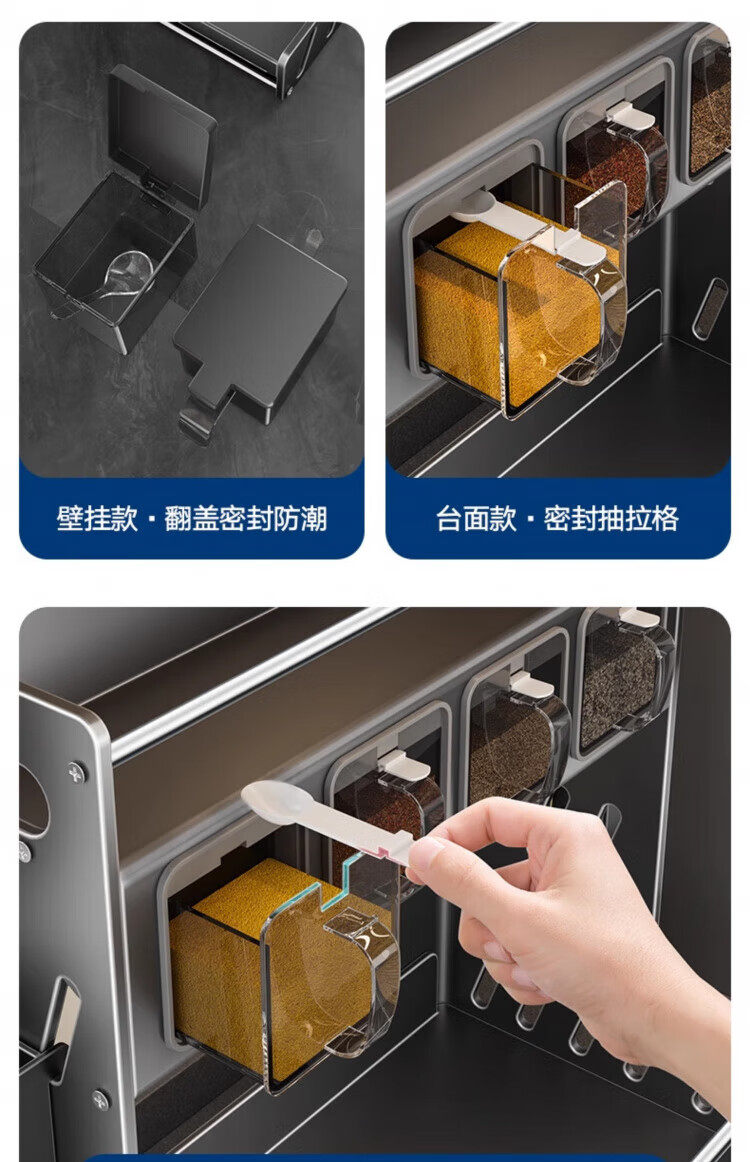 壁挂款 · 翻盖密封防潮

台面款 · 密封抽拉格