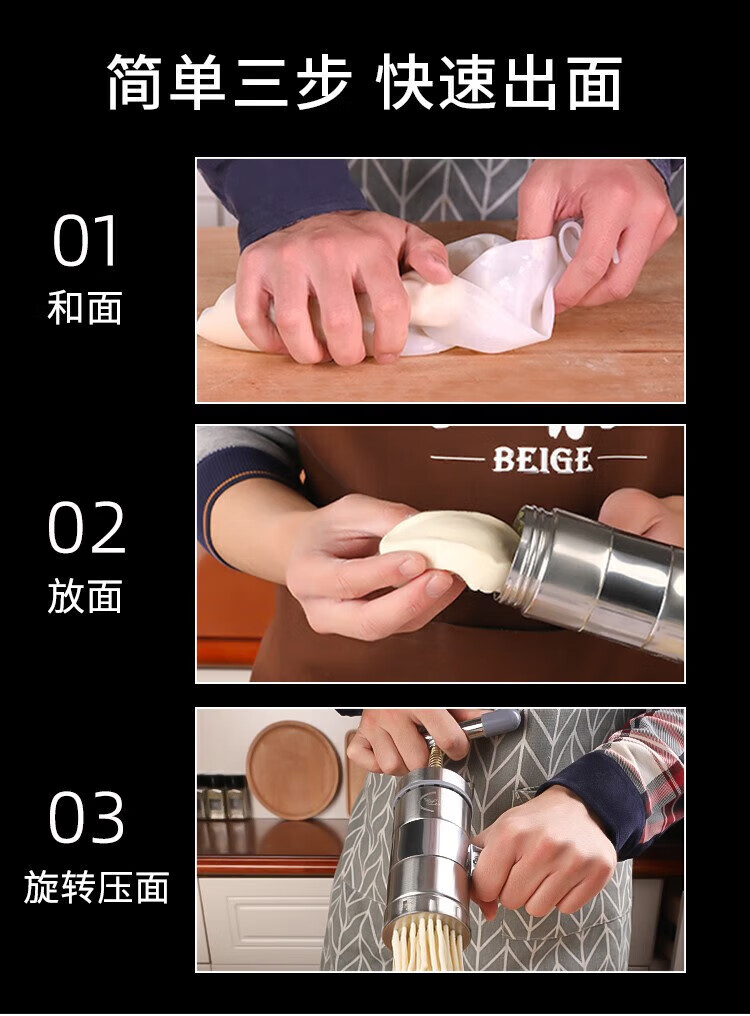 简单三步 快速出面

01
和面

BEIGE

02
放面

03
旋转压面