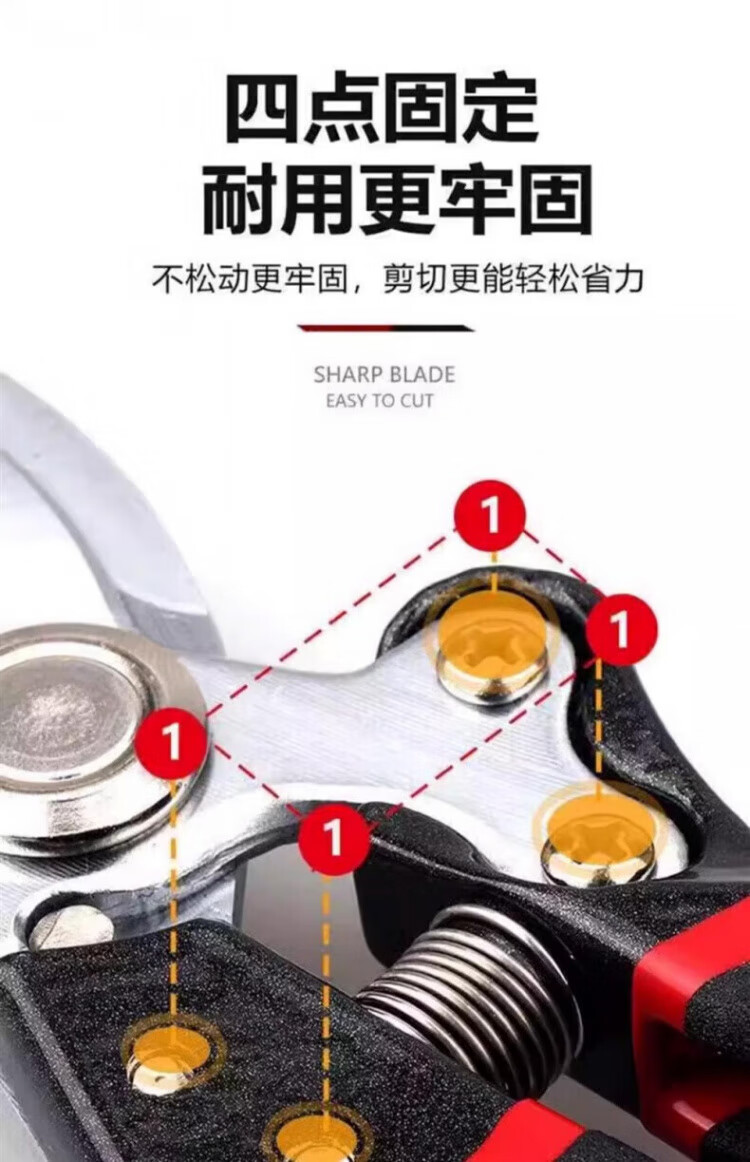 四点固定
耐用更牢固

不松动更牢固，剪切更能轻松省力

SHARP BLADE
EASY TO CUT

1

1

1

1