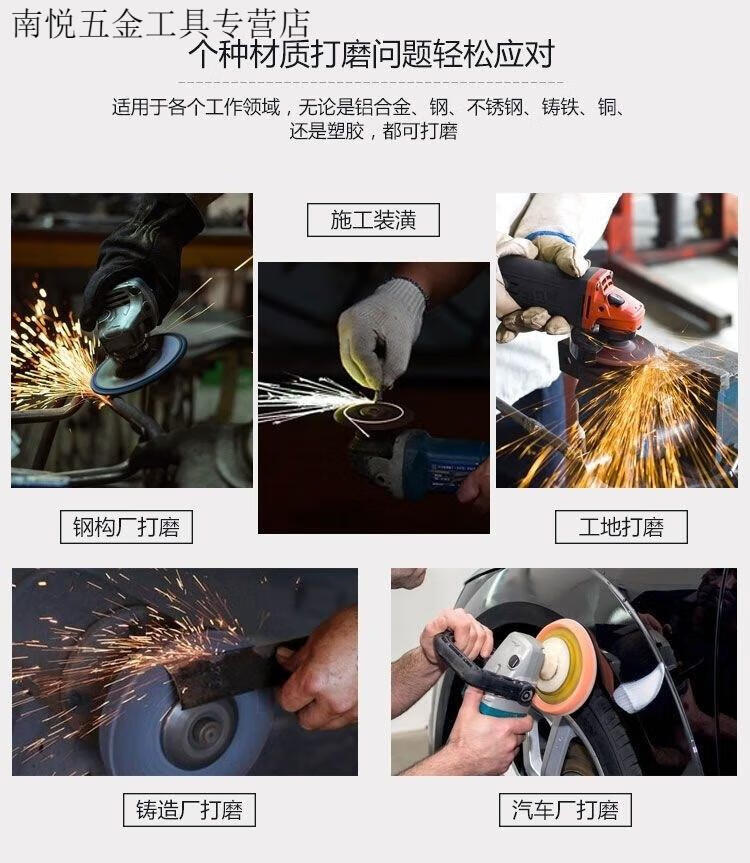 南悦五金工具专营店

个种材质打磨问题轻松应对

适用于各个工作领域，无论是铝合金、钢、不锈钢、铸铁、铜、还是塑胶，都可打磨

施工装潢

钢构厂打磨

工地打磨

铸造厂打磨

汽车厂打磨