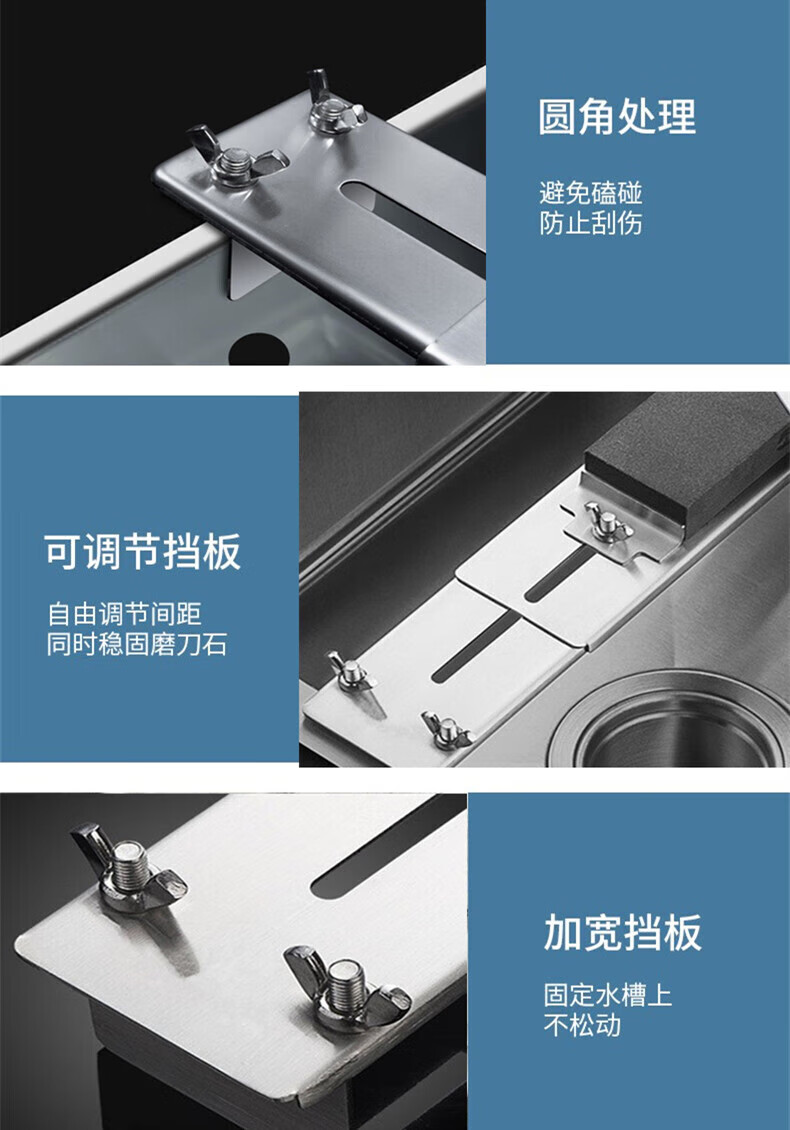 圆角处理

避免磕碰
防止刮伤

可调节挡板

自由调节间距
同时稳固磨刀石

加宽挡板

固定水槽上
不松动