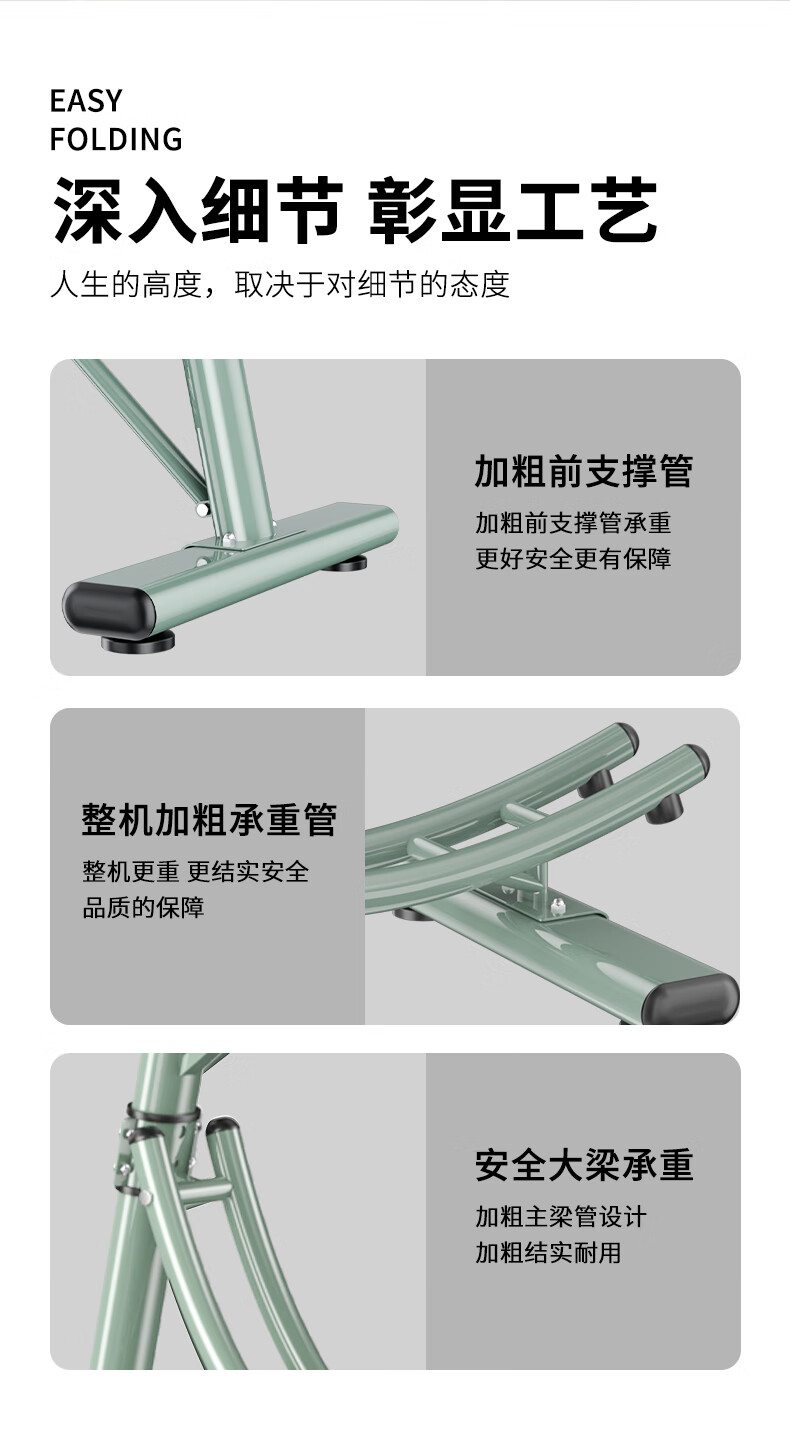 EASY
FOLDING

深入细节 彰显工艺

人生的高度，取决于对细节的态度

加粗前支撑管

加粗前支撑管承重
更好安全更有保障

整机加粗承重管

整机更重 更结实安全
品质的保障

安全大梁承重

加粗主梁管设计
加粗结实耐用