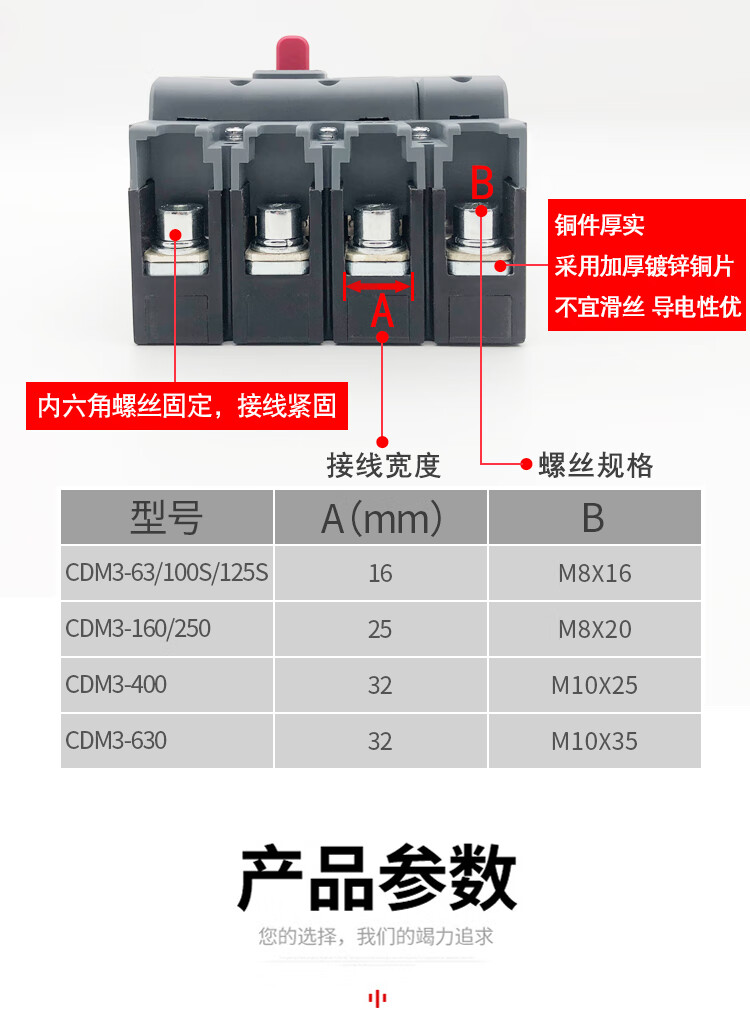 B

铜件厚实
采用加厚镀锌铜片
不宜滑丝 导电性优

A

内六角螺丝固定，接线紧固

接线宽度

螺丝规格

| 型号 | A(mm) | B |
|---|---|---|
| CDM3-63/100S/125S | 16 | M8X16 |
| CDM3-160/250 | 25 | M8X20 |
| CDM3-400 | 32 | M10X25 |
| CDM3-630 | 32 | M10X35 |

产品参数

您的选择，我们的竭力追求