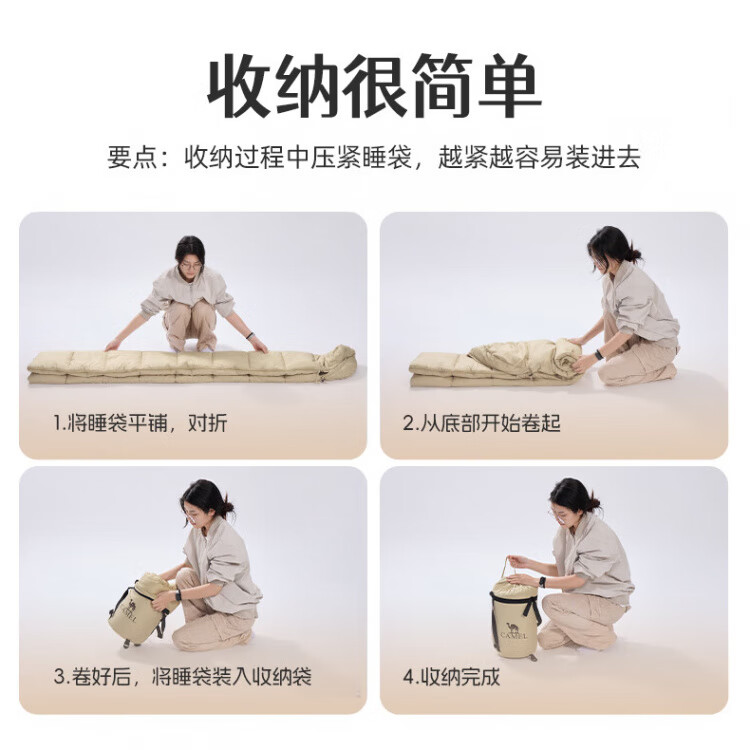 收纳很简单

要点：收纳过程中压紧睡袋，越紧越容易装进去

1.将睡袋平铺，对折

2.从底部开始卷起

CAMEL

3.卷好后，将睡袋装入收纳袋

CAMEL

4.收纳完成