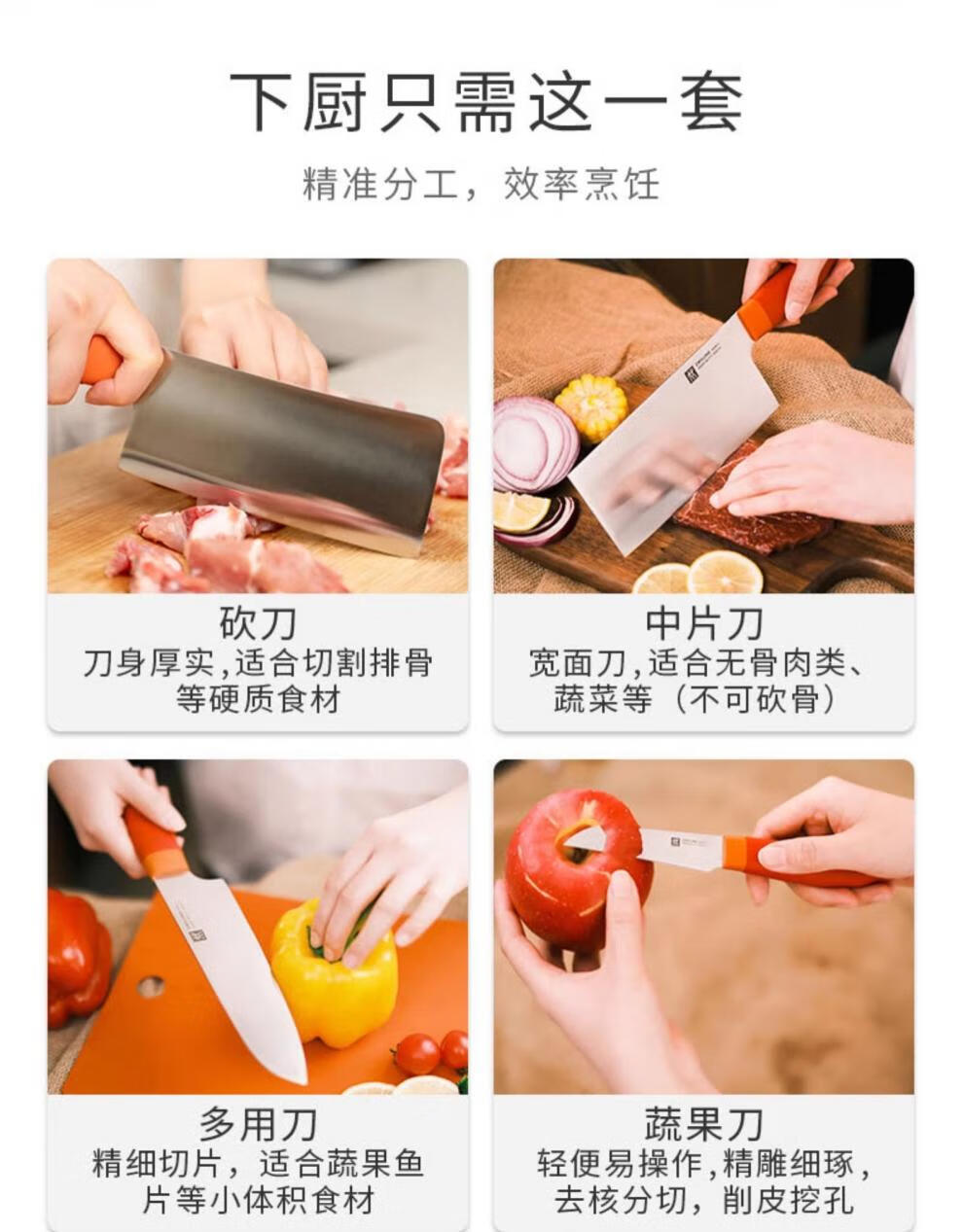 下厨只需这一套

精准分工，效率烹饪

砍刀
刀身厚实,适合切割排骨等硬质食材

中片刀
宽面刀,适合无骨肉类、蔬菜等（不可砍骨）

多用刀
精细切片，适合蔬果鱼片等小体积食材

蔬果刀
轻便易操作,精雕细琢,去核分切，削皮挖孔