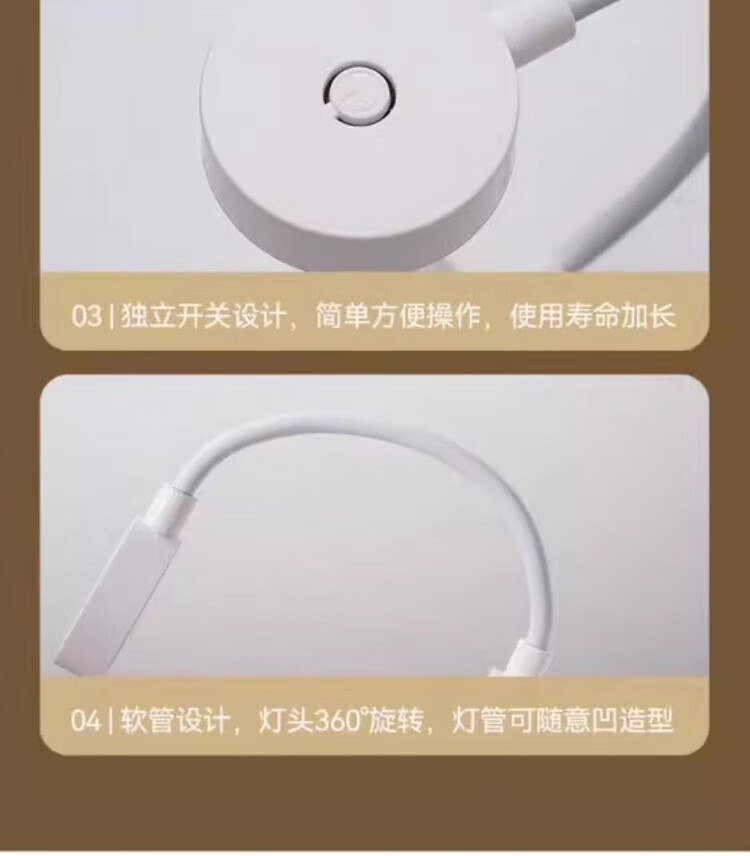 03 | 独立开关设计，简单方便操作，使用寿命加长

04 | 软管设计，灯头360°旋转，灯管可随意凹造型