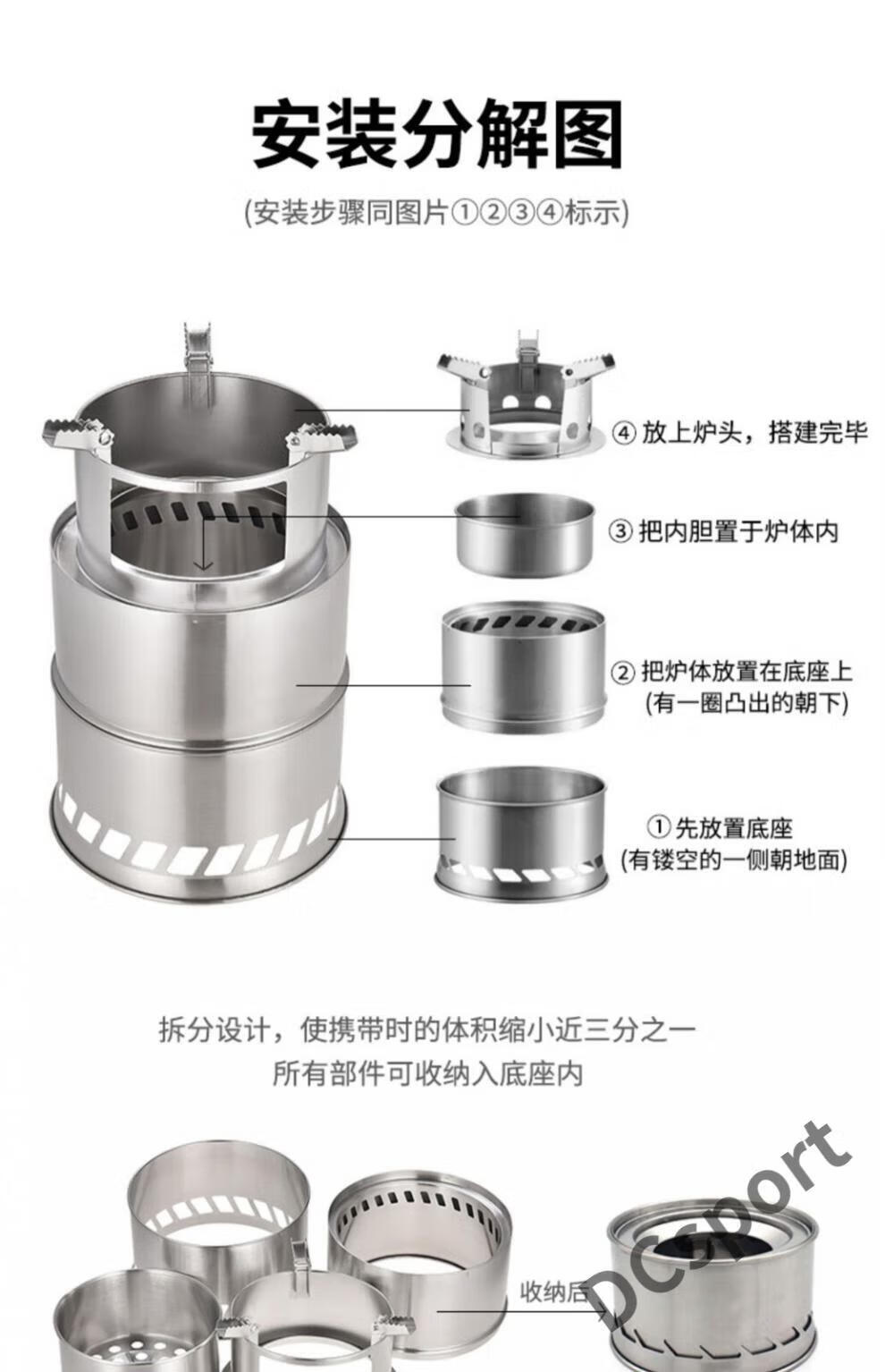 安装分解图

(安装步骤同图片①②③④标示)

④ 放上炉头，搭建完毕

③ 把内胆置于炉体内

② 把炉体放置在底座上
(有一圈凸出的朝下)

① 先放置底座
(有镂空的一侧朝地面)

拆分设计，使携带时的体积缩小近三分之一
所有部件可收纳入底座内

收纳后

DCsport