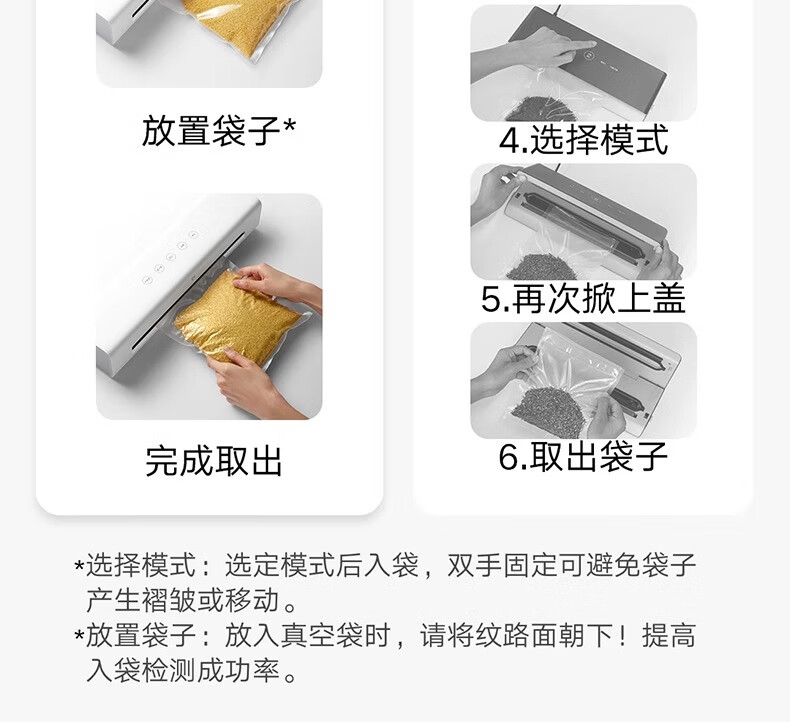 放置袋子*

完成取出

4.选择模式

5.再次掀上盖

6.取出袋子

*选择模式：选定模式后入袋，双手固定可避免袋子产生褶皱或移动。

*放置袋子：放入真空袋时，请将纹路面朝下！提高入袋检测成功率。