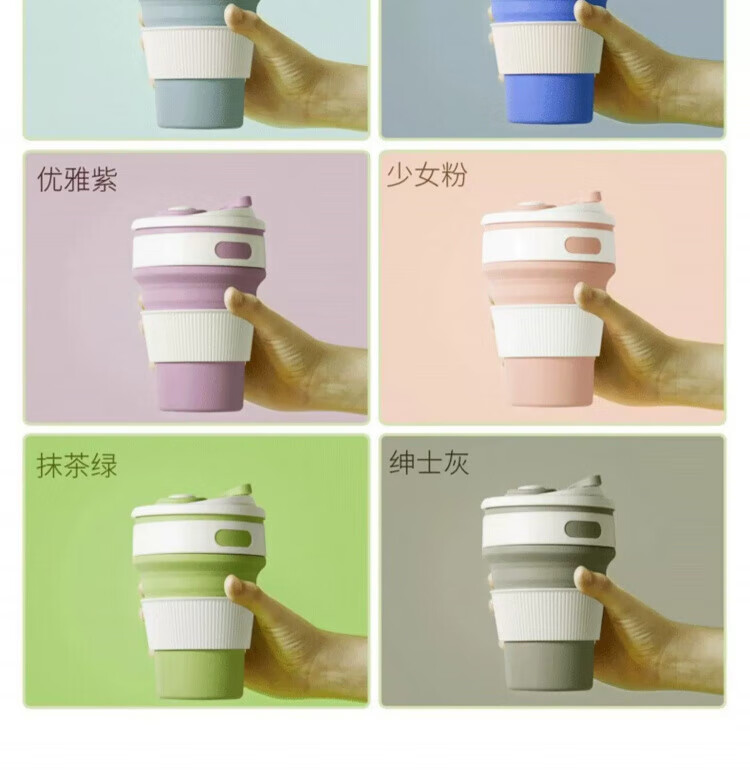 优雅紫

少女粉

抹茶绿

绅士灰