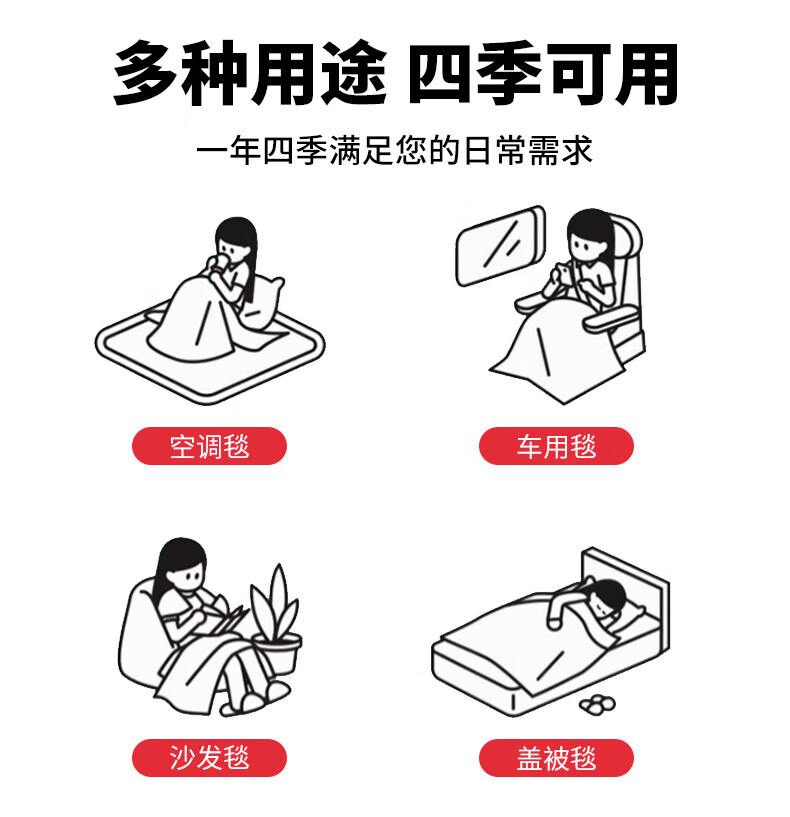 多种用途 四季可用

一年四季满足您的日常需求

空调毯

车用毯

沙发毯

盖被毯