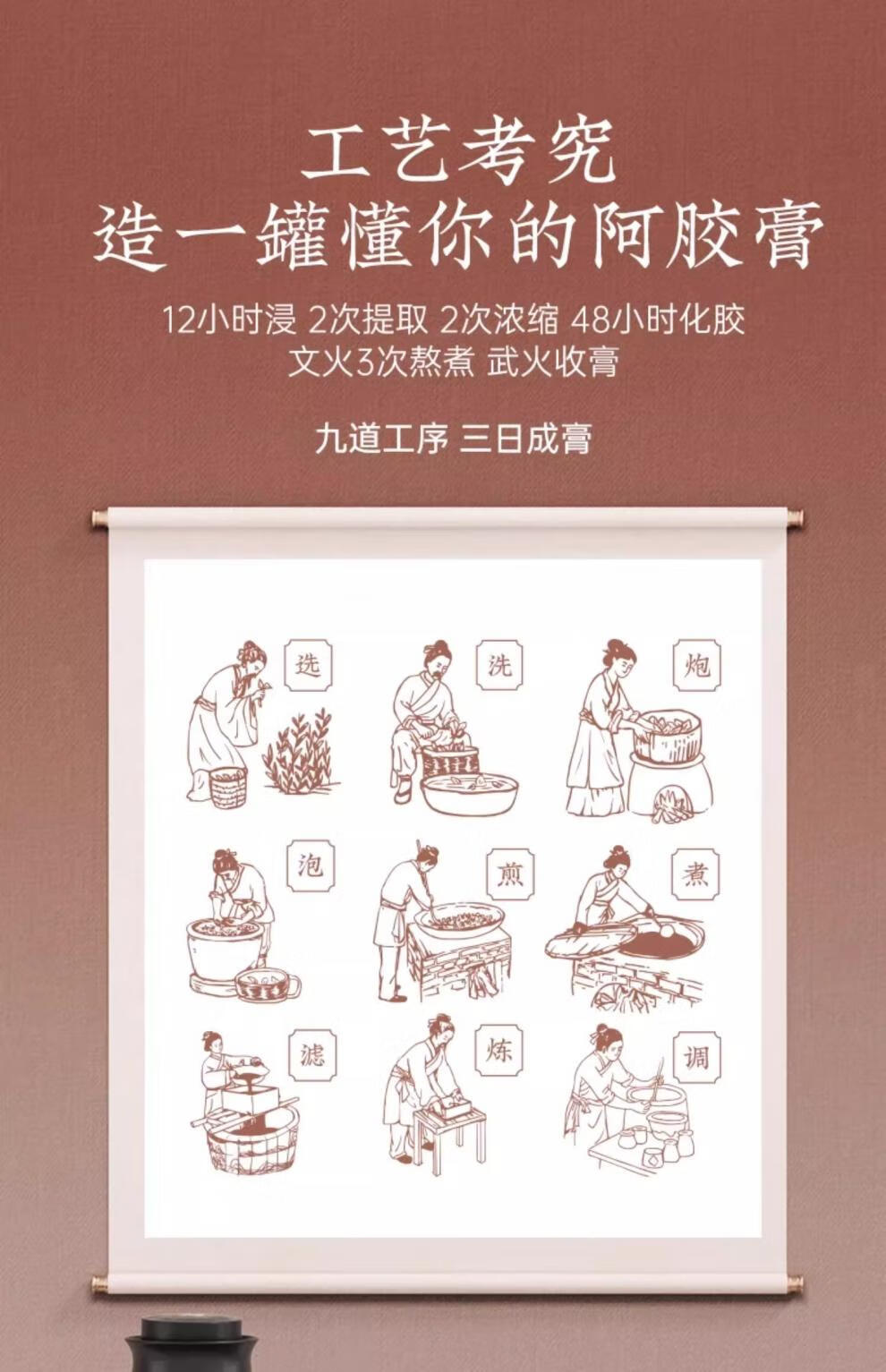 工艺考究
造一罐懂你的阿胶膏

12小时浸 2次提取 2次浓缩 48小时化胶
文火3次熬煮 武火收膏

九道工序 三日成膏

选

洗

炮

泡

煎

煮

滤

炼

调