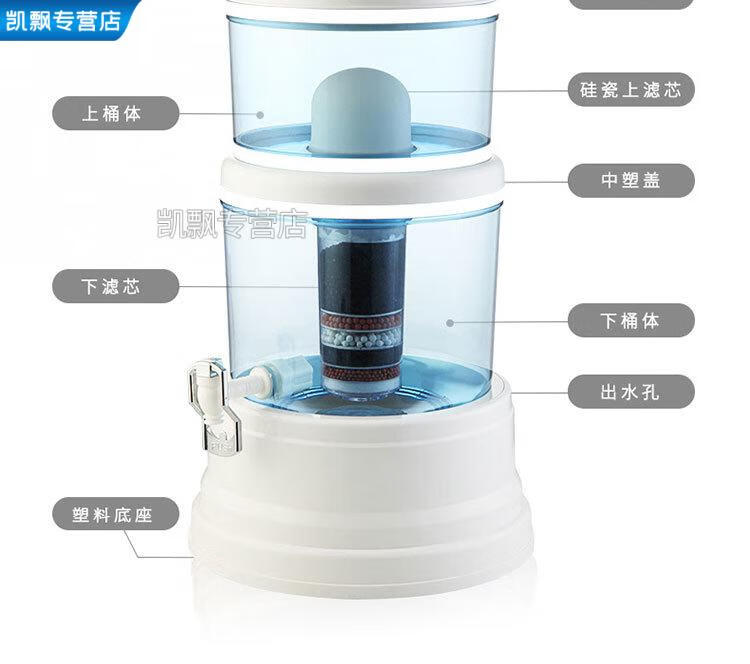 凯飘专营店

上桶体

硅瓷上滤芯

中塑盖

凯飘专营店

下滤芯

下桶体

出水孔

塑料底座