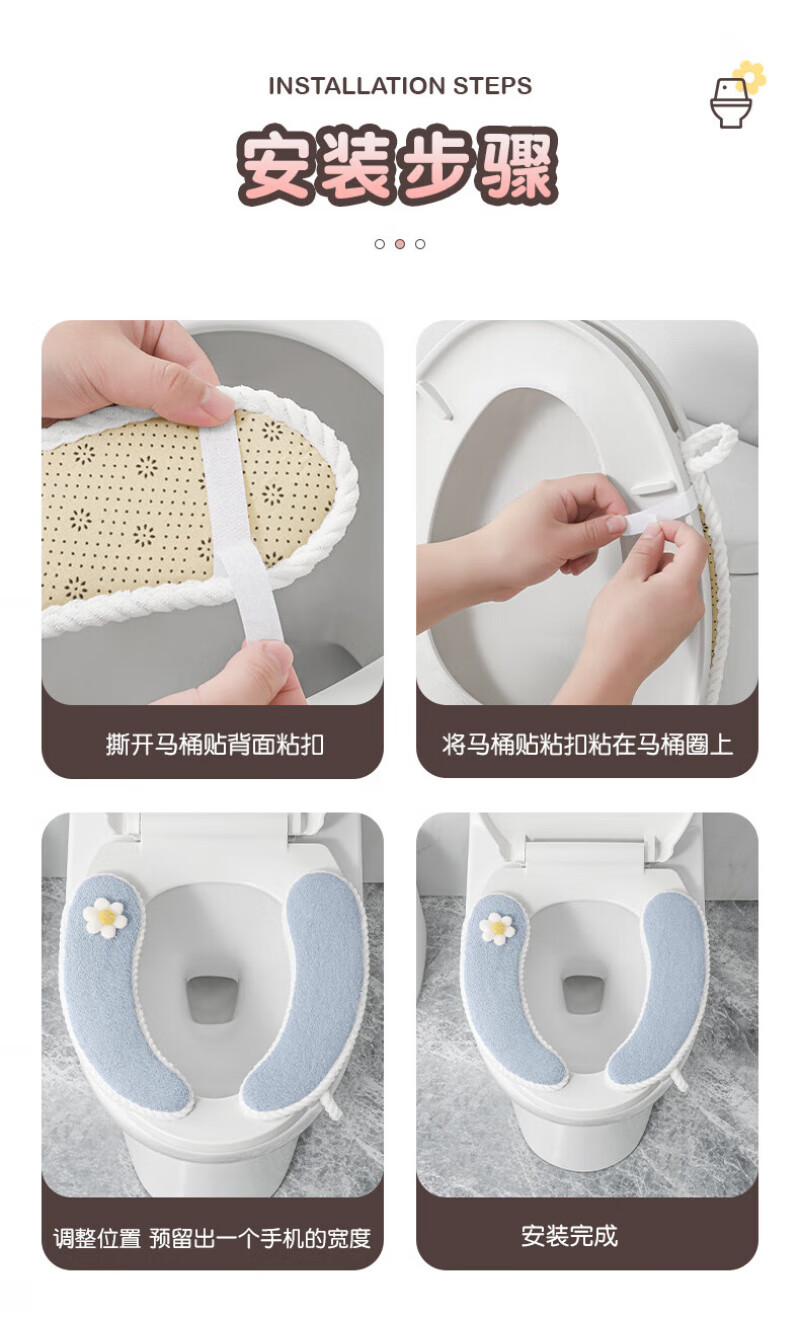 INSTALLATION STEPS

安装步骤

撕开马桶贴背面粘扣

将马桶贴粘扣粘在马桶圈上

调整位置 预留出一个手机的宽度

安装完成