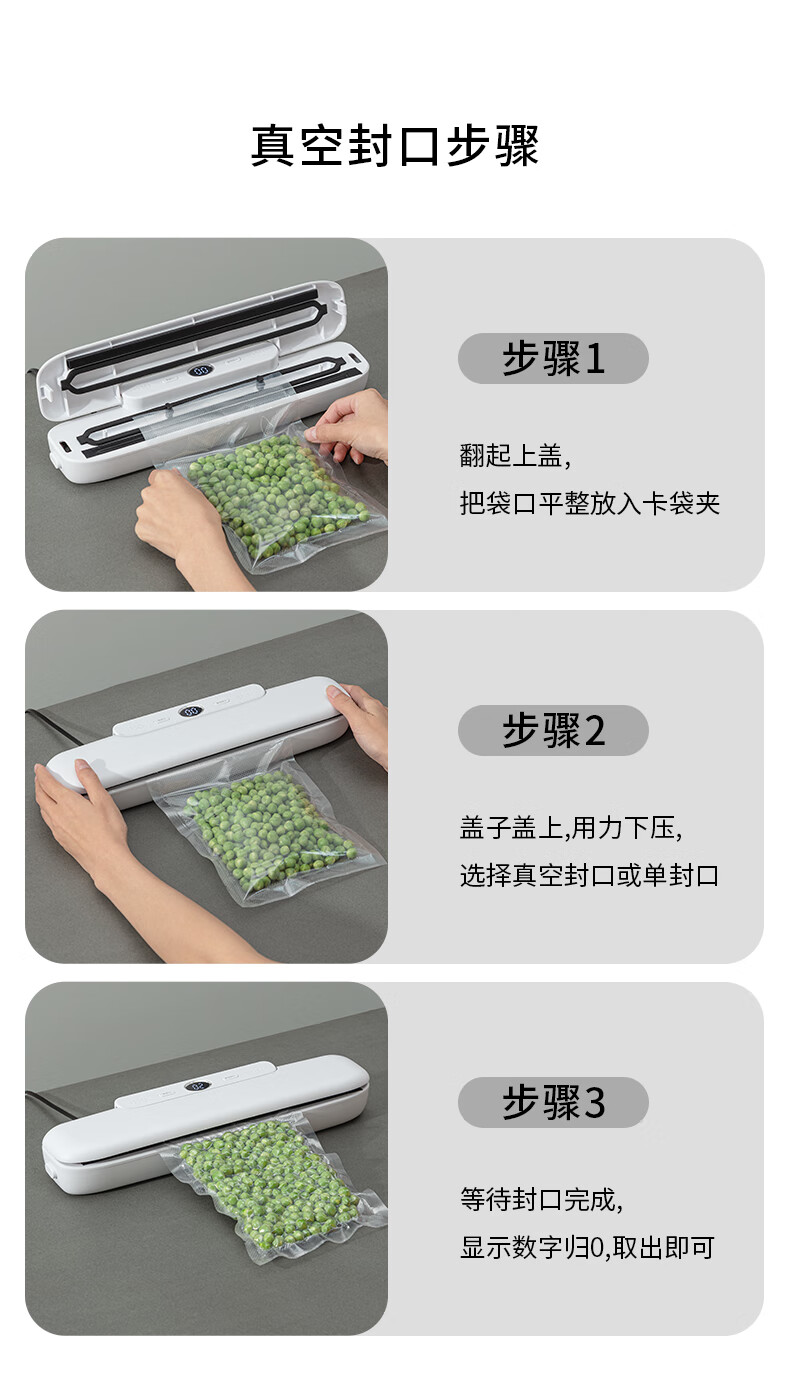 真空封口步骤

步骤1

翻起上盖,
把袋口平整放入卡袋夹

步骤2

盖子盖上,用力下压,
选择真空封口或单封口

步骤3

等待封口完成,
显示数字归0,取出即可