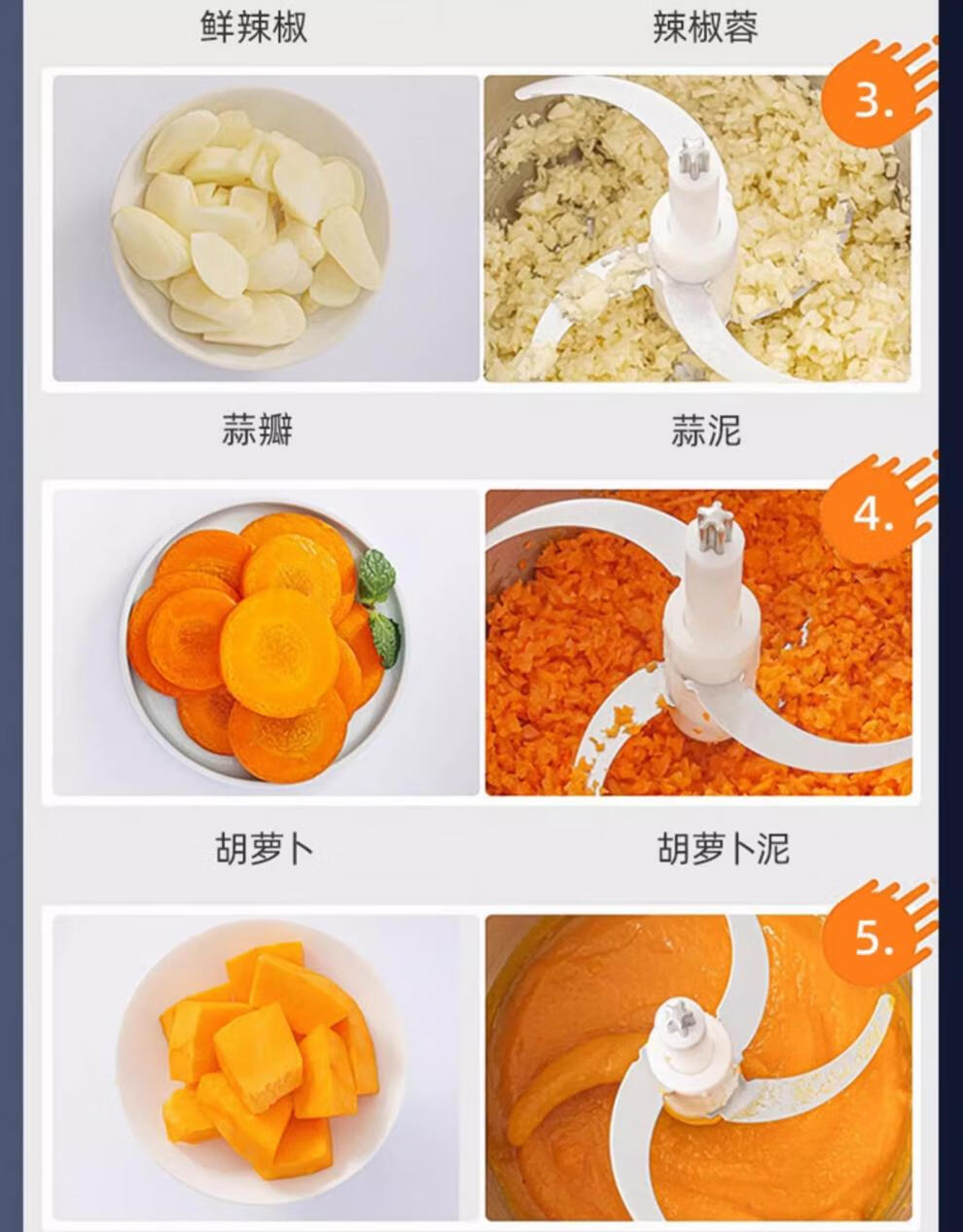 鲜辣椒

辣椒蓉

3.

蒜瓣

蒜泥

4.

胡萝卜

胡萝卜泥

5.