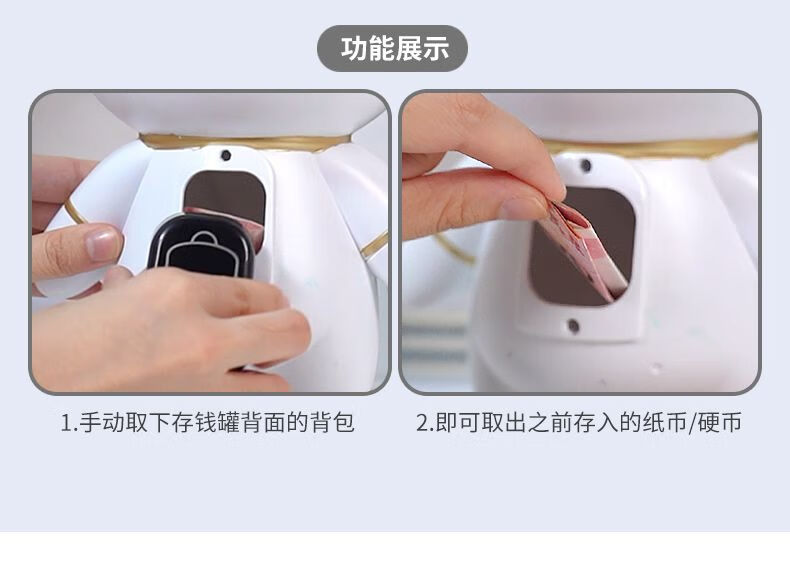 功能展示

1.手动取下存钱罐背面的背包

2.即可取出之前存入的纸币/硬币