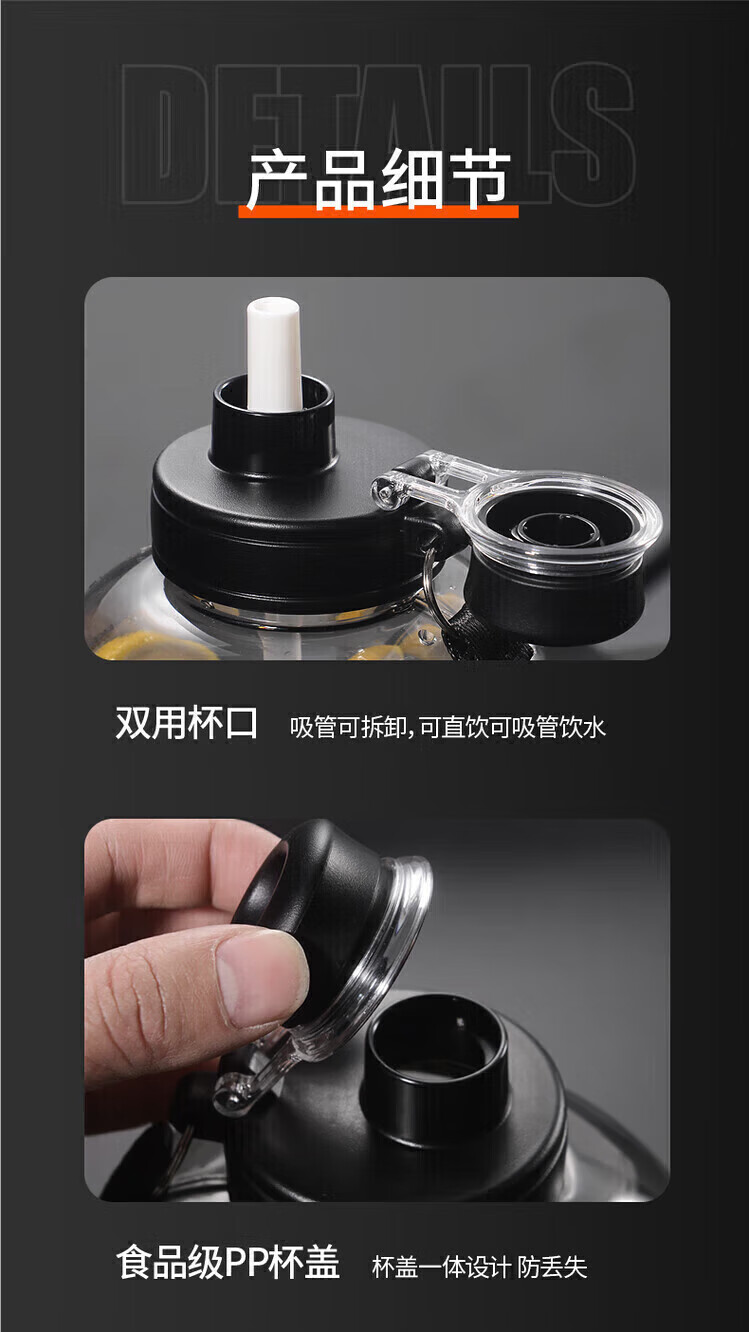 DETAILS
产品细节

双用杯口 吸管可拆卸,可直饮可吸管饮水

食品级PP杯盖 杯盖一体设计 防丢失