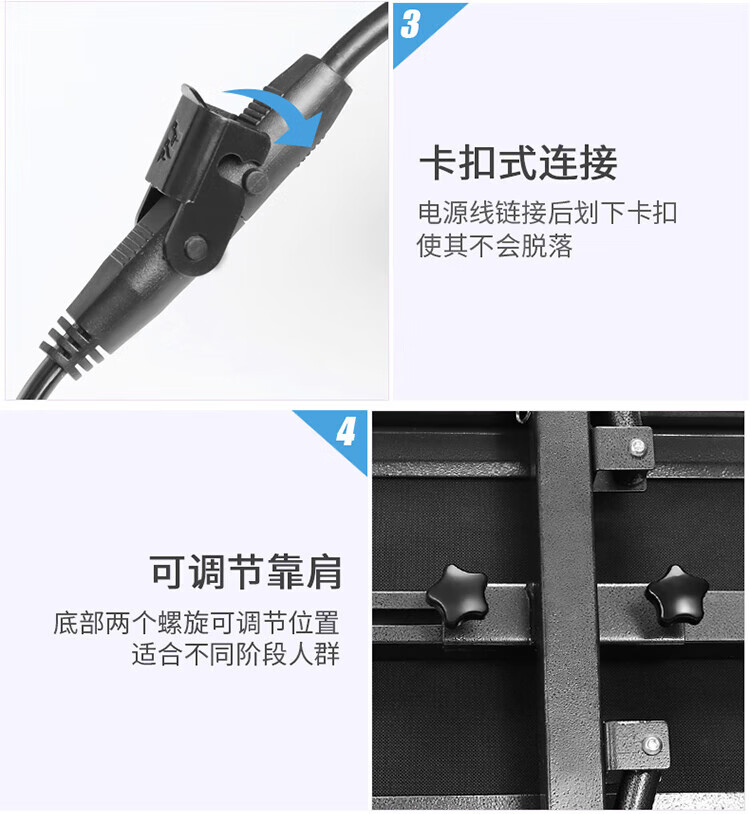 3

卡扣式连接

电源线链接后划下卡扣
使其不会脱落

4

可调节靠肩

底部两个螺旋可调节位置
适合不同阶段人群