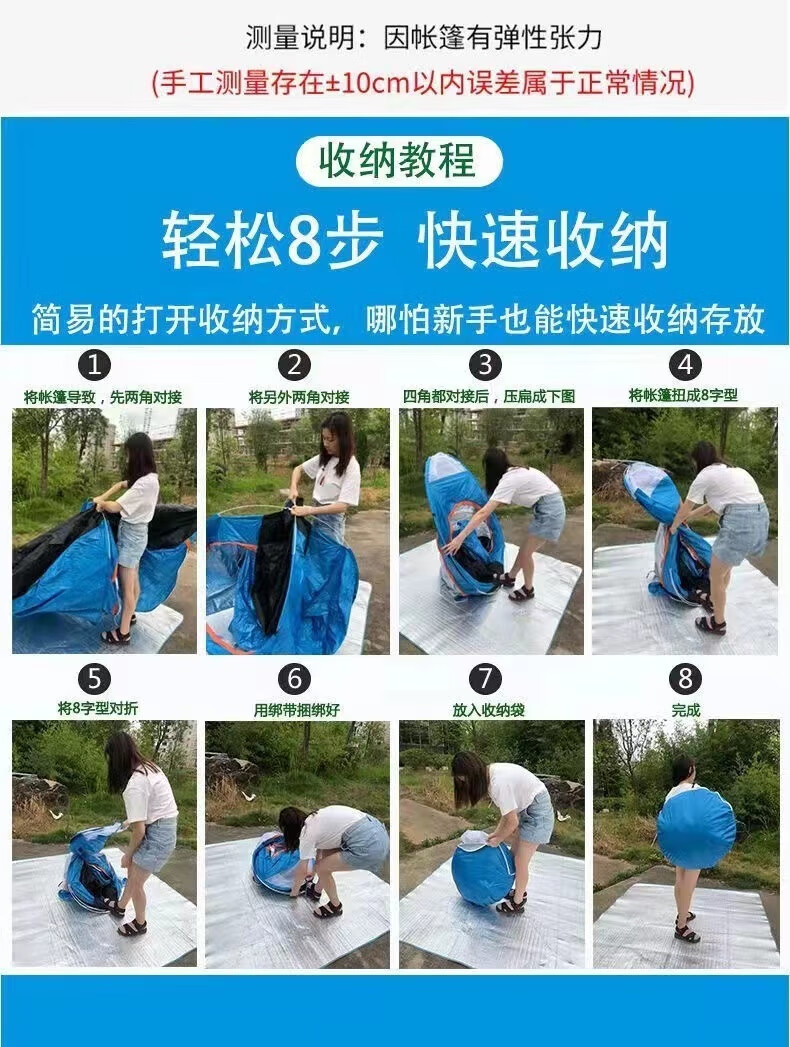 测量说明：因帐篷有弹性张力
(手工测量存在±10cm以内误差属于正常情况)

收纳教程

轻松8步 快速收纳

简易的打开收纳方式，哪怕新手也能快速收纳存放

1
将帐篷导致，先两角对接

2
将另外两角对接

3
四角都对接后，压扁成下图

4
将帐篷扭成8字型

5
将8字型对折

6
用绑带捆绑好

7
放入收纳袋

8
完成