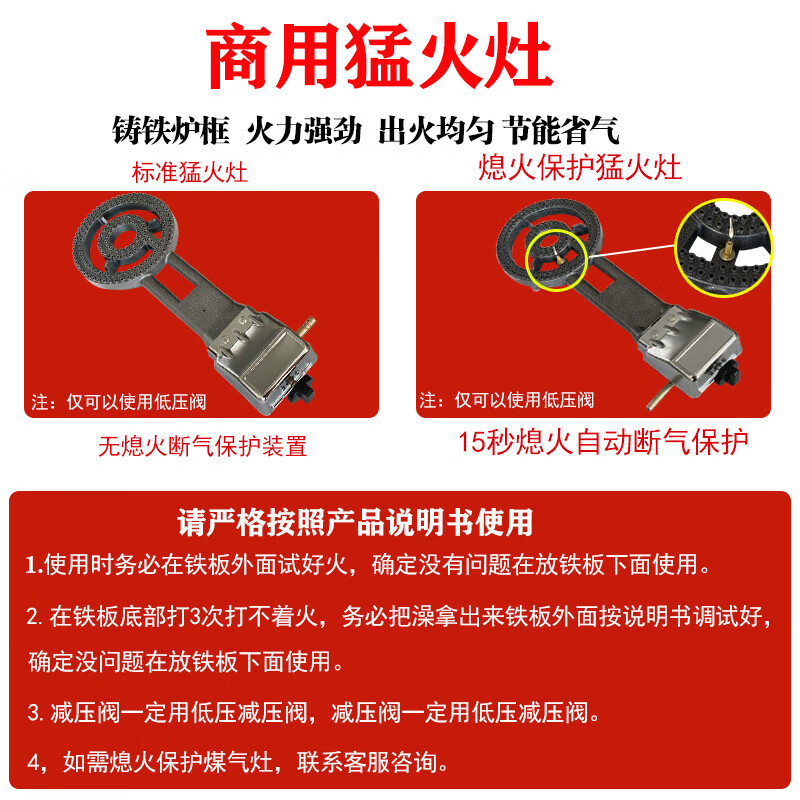 商用猛火灶

铸铁炉框 火力强劲 出火均匀 节能省气

标准猛火灶

注：仅可以使用低压阀

无熄火断气保护装置

熄火保护猛火灶

注：仅可以使用低压阀

15秒熄火自动断气保护

请严格按照产品说明书使用

1.使用时务必在铁板外面试好火，确定没有问题在放铁板下面使用。

2. 在铁板底部打3次打不着火，务必把澡拿出来铁板外面按说明书调试好，确定没问题在放铁板下面使用。

3. 减压阀一定用低压减压阀，减压阀一定用低压减压阀。

4，如需熄火保护煤气灶，联系客服咨询。