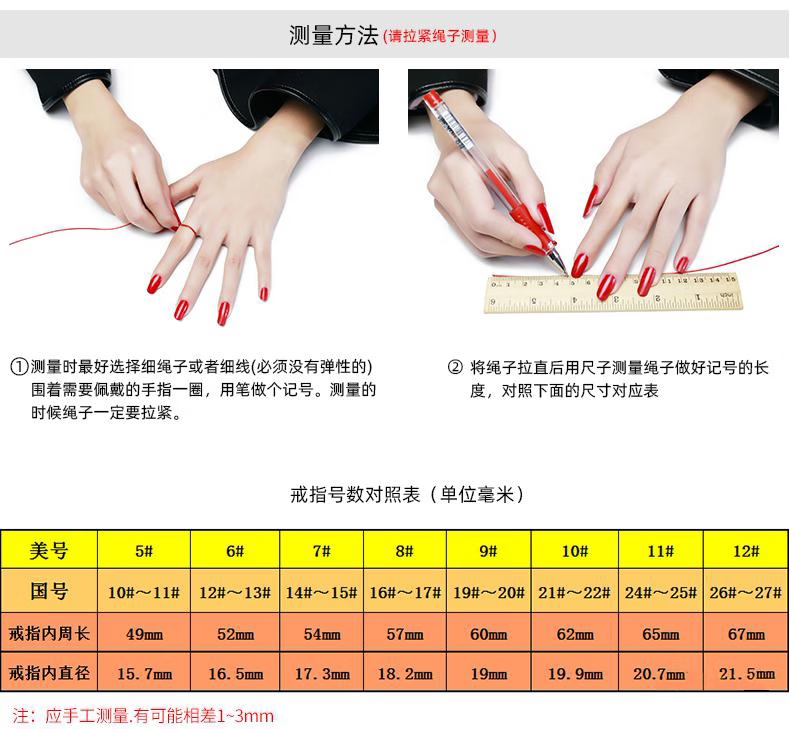 测量方法(请拉紧绳子测量)

①测量时最好选择细绳子或者细线(必须没有弹性的)围着需要佩戴的手指一圈，用笔做个记号。测量的时候绳子一定要拉紧。

② 将绳子拉直后用尺子测量绳子做好记号的长度，对照下面的尺寸对应表

戒指号数对照表（单位毫米）

| 美号 | 5# | 6# | 7# | 8# | 9# | 10# | 11# | 12# |
|---|---|---|---|---|---|---|---|---|
| 国号 | 10#～11# | 12#～13# | 14#～15# | 16#～17# | 19#～20# | 21#～22# | 24#～25# | 26#～27# |
| 戒指内周长 | 49mm | 52mm | 54mm | 57mm | 60mm | 62mm | 65mm | 67mm |
| 戒指内直径 | 15.7mm | 16.5mm | 17.3mm | 18.2mm | 19mm | 19.9mm | 20.7mm | 21.5mm |

注：应手工测量,有可能相差1~3mm