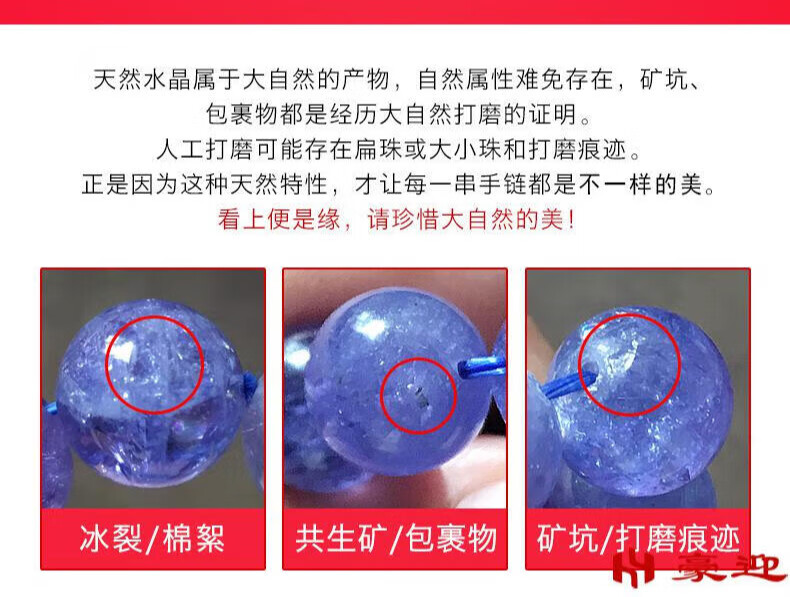 天然水晶属于大自然的产物，自然属性难免存在，矿坑、包裹物都是经历大自然打磨的证明。
人工打磨可能存在扁珠或大小珠和打磨痕迹。
正是因为这种天然特性，才让每一串手链都是不一样的美。
看上便是缘，请珍惜大自然的美！

冰裂/棉絮

共生矿/包裹物

矿坑/打磨痕迹

豪迎