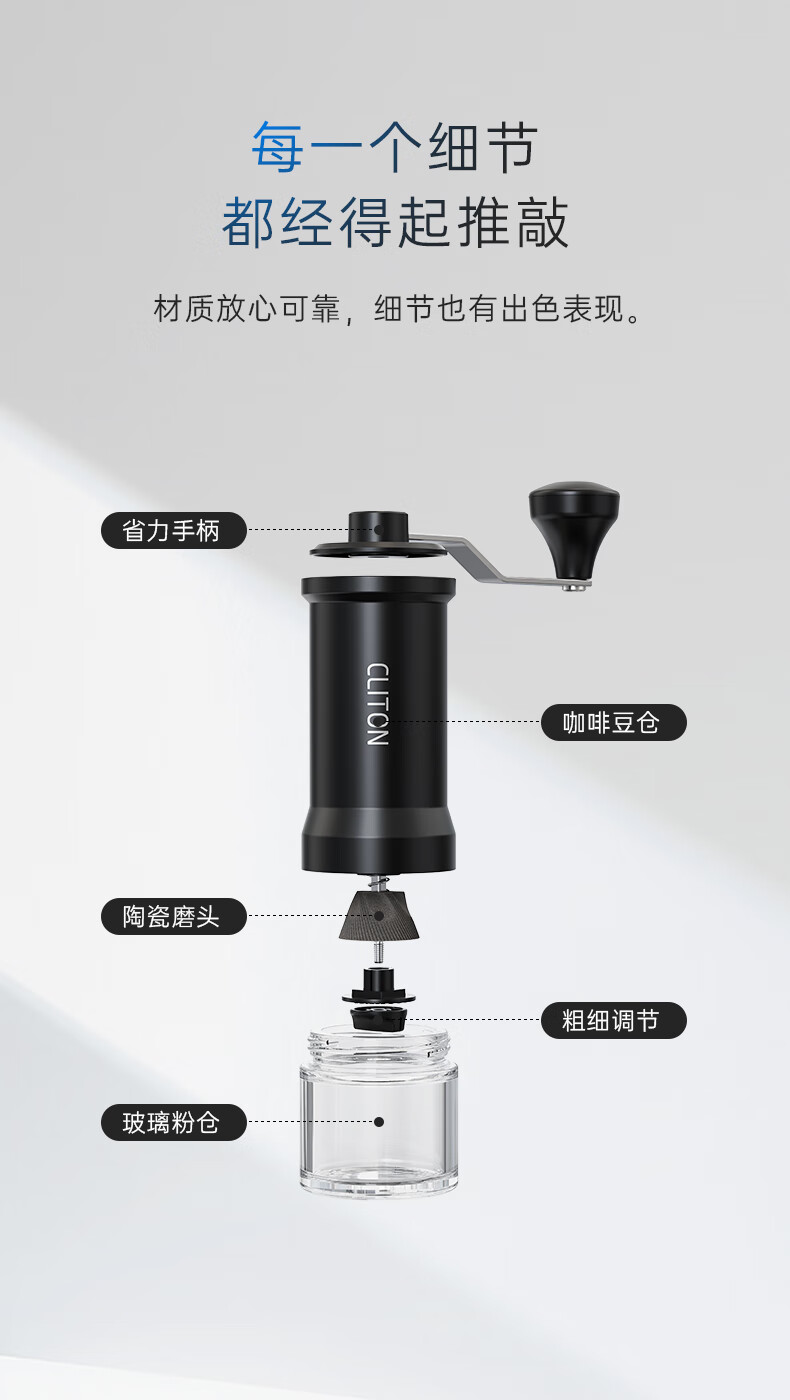 每一个细节
都经得起推敲

材质放心可靠，细节也有出色表现。

省力手柄

CLITON

咖啡豆仓

陶瓷磨头

粗细调节

玻璃粉仓