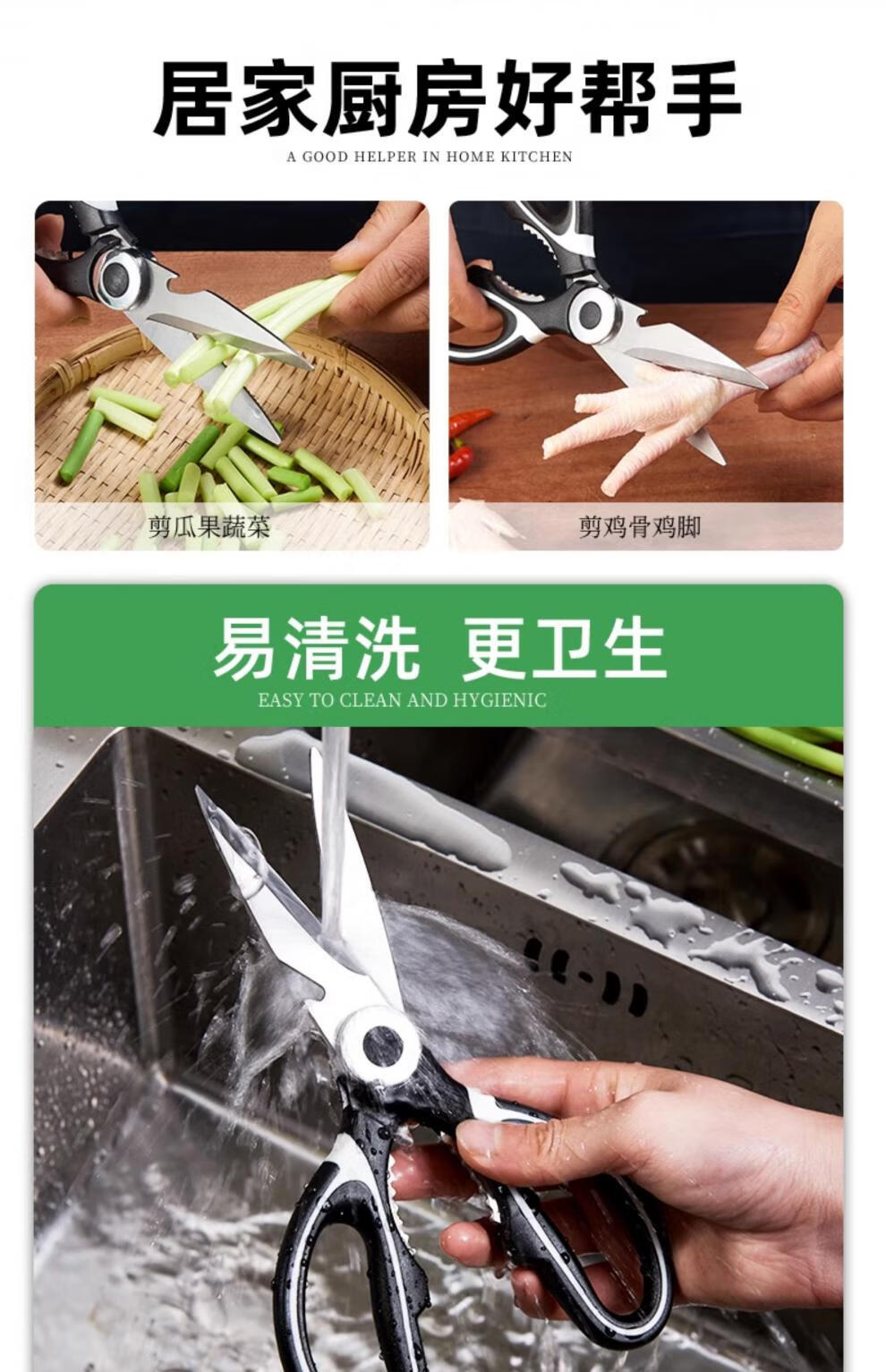 居家厨房好帮手
A GOOD HELPER IN HOME KITCHEN

剪瓜果蔬菜

剪鸡骨鸡脚

易清洗 更卫生
EASY TO CLEAN AND HYGIENIC