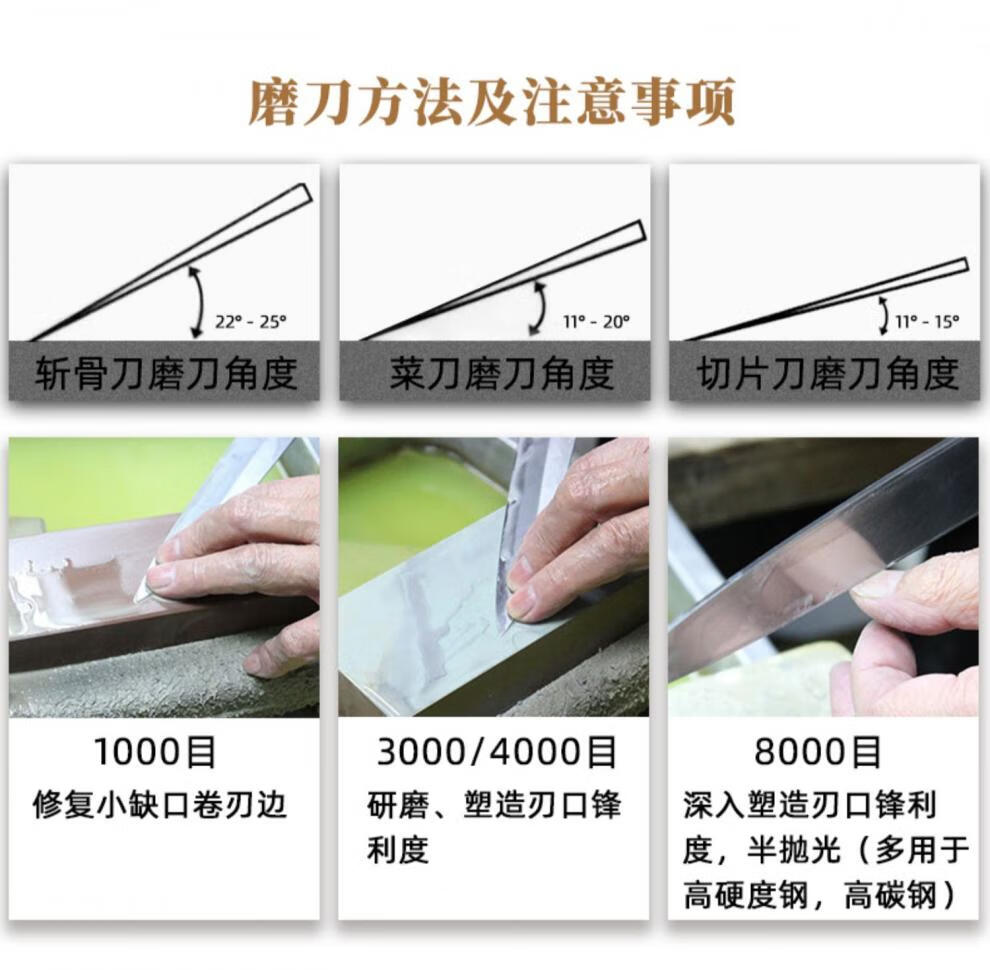 磨刀方法及注意事项

22° - 25°
斩骨刀磨刀角度

11° - 20°
菜刀磨刀角度

11° - 15°
切片刀磨刀角度

1000目
修复小缺口卷刃边

3000/4000目
研磨、塑造刃口锋利度

8000目
深入塑造刃口锋利度，半抛光（多用于高硬度钢，高碳钢）